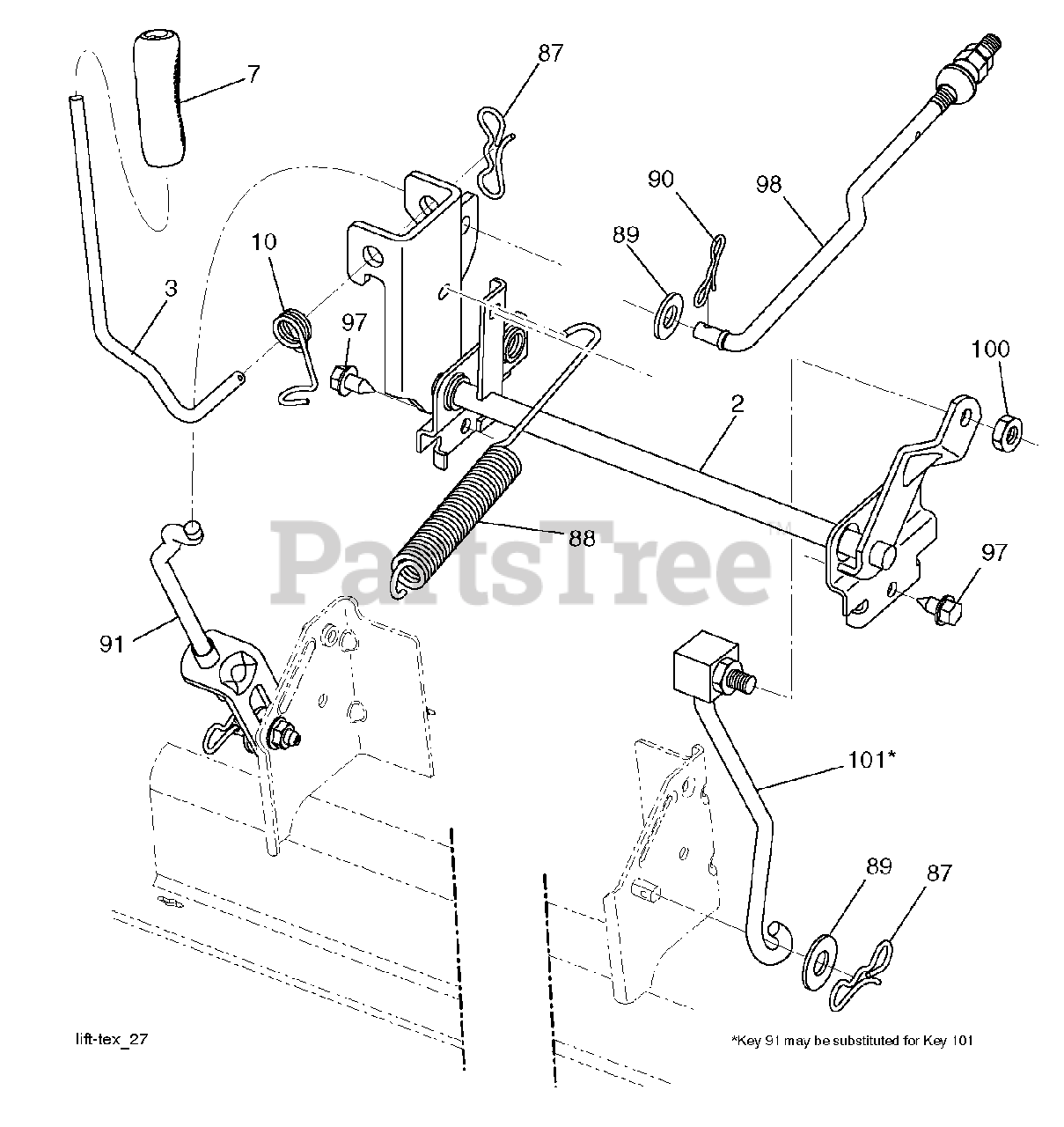 7
87
90
98
89
10
3
97
100
2
88
PartsTree™
97
91
101*
89
87
lift-tex_27
*Key 91 may be substituted for Key 101