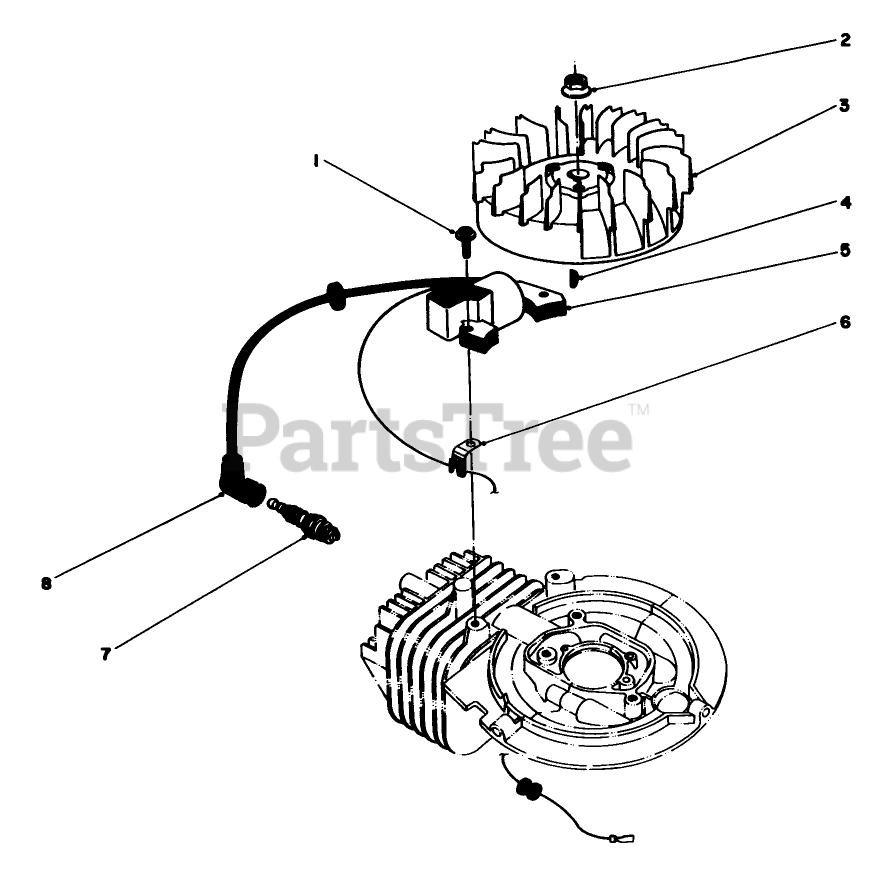 2
3
1
4
5
6
PartsTree™
8
7