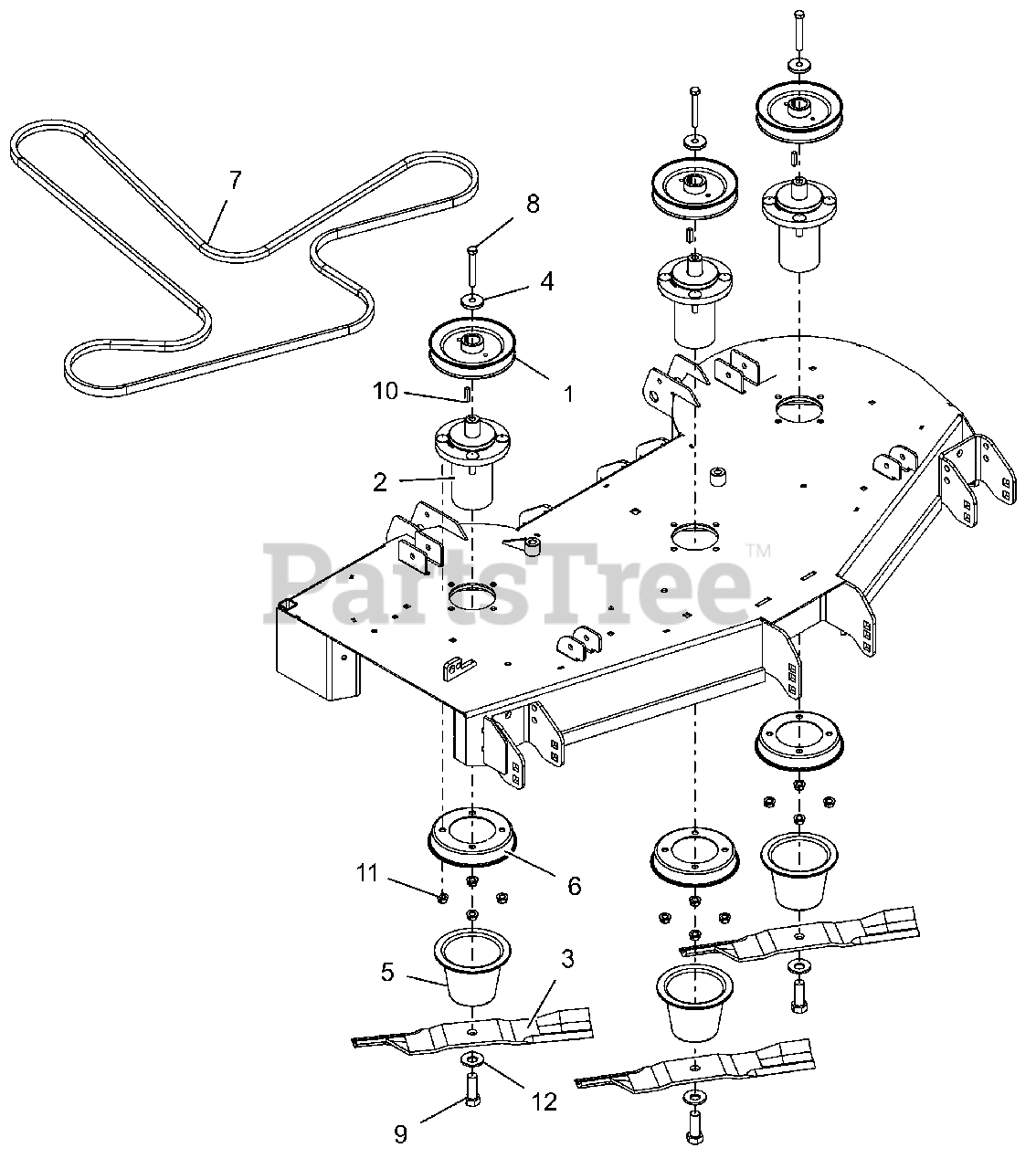 7
8
4
1
10
2
PartsTree™
11
6
5
3
12
9