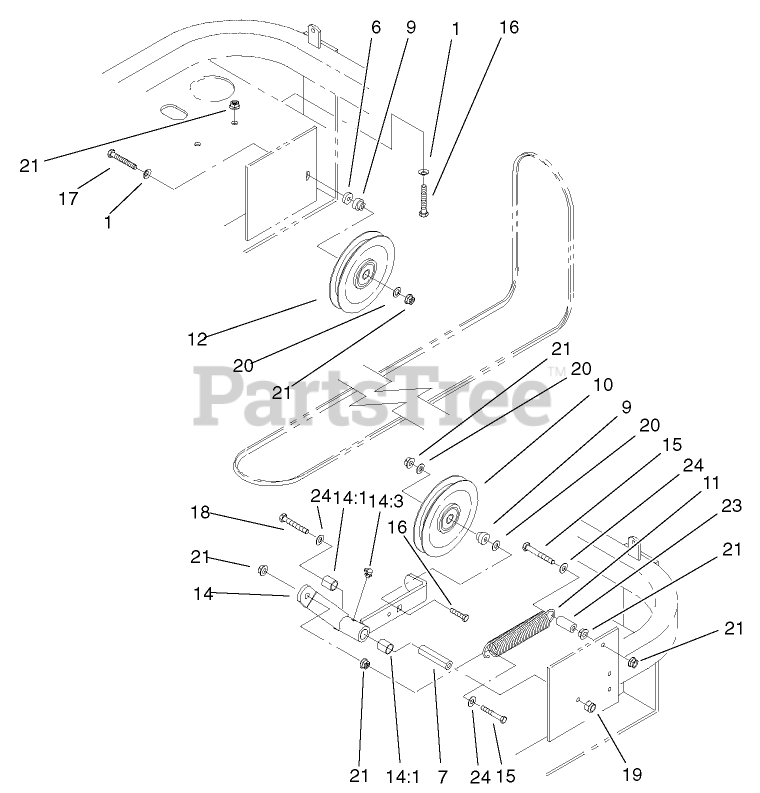 6
9
1
16
21
17
1
12
20
21
PartsTree™
21
20
10
9
20
15
24
11
23
21
21
18
24
14:1
14:3
16
21
14
21
14:1
7
24
15
19