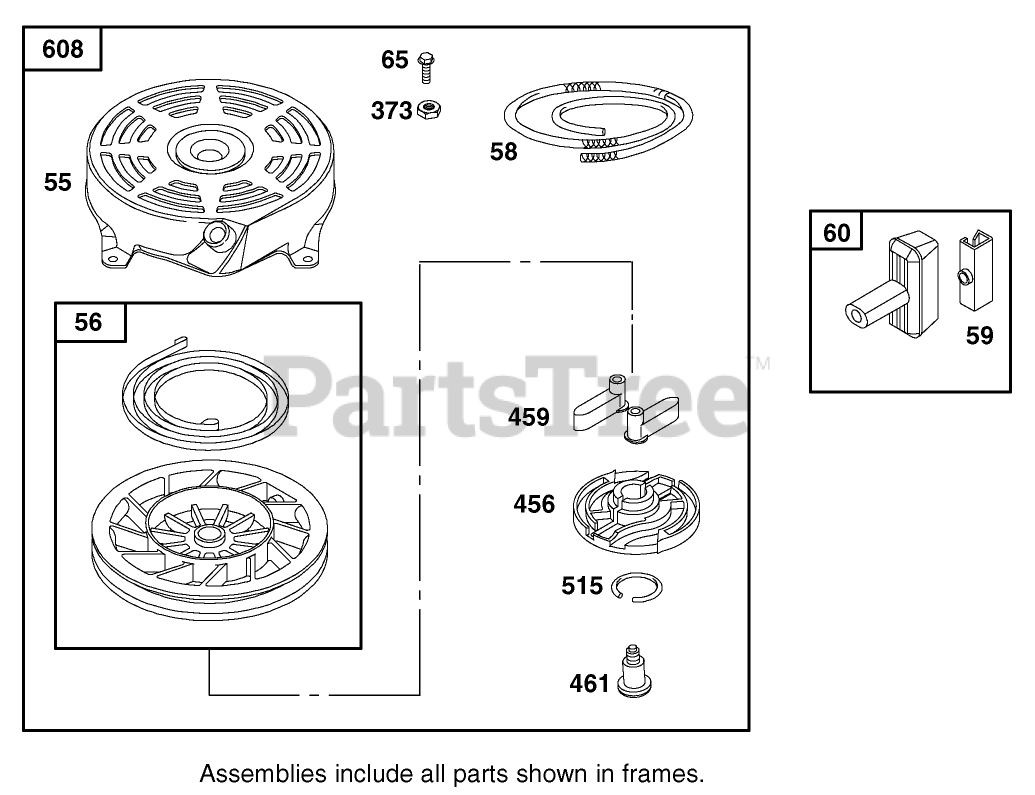 608

65

373

58

55

56

459

456

515

461

60

59

PartsTree™

Assemblies include all parts shown in frames.