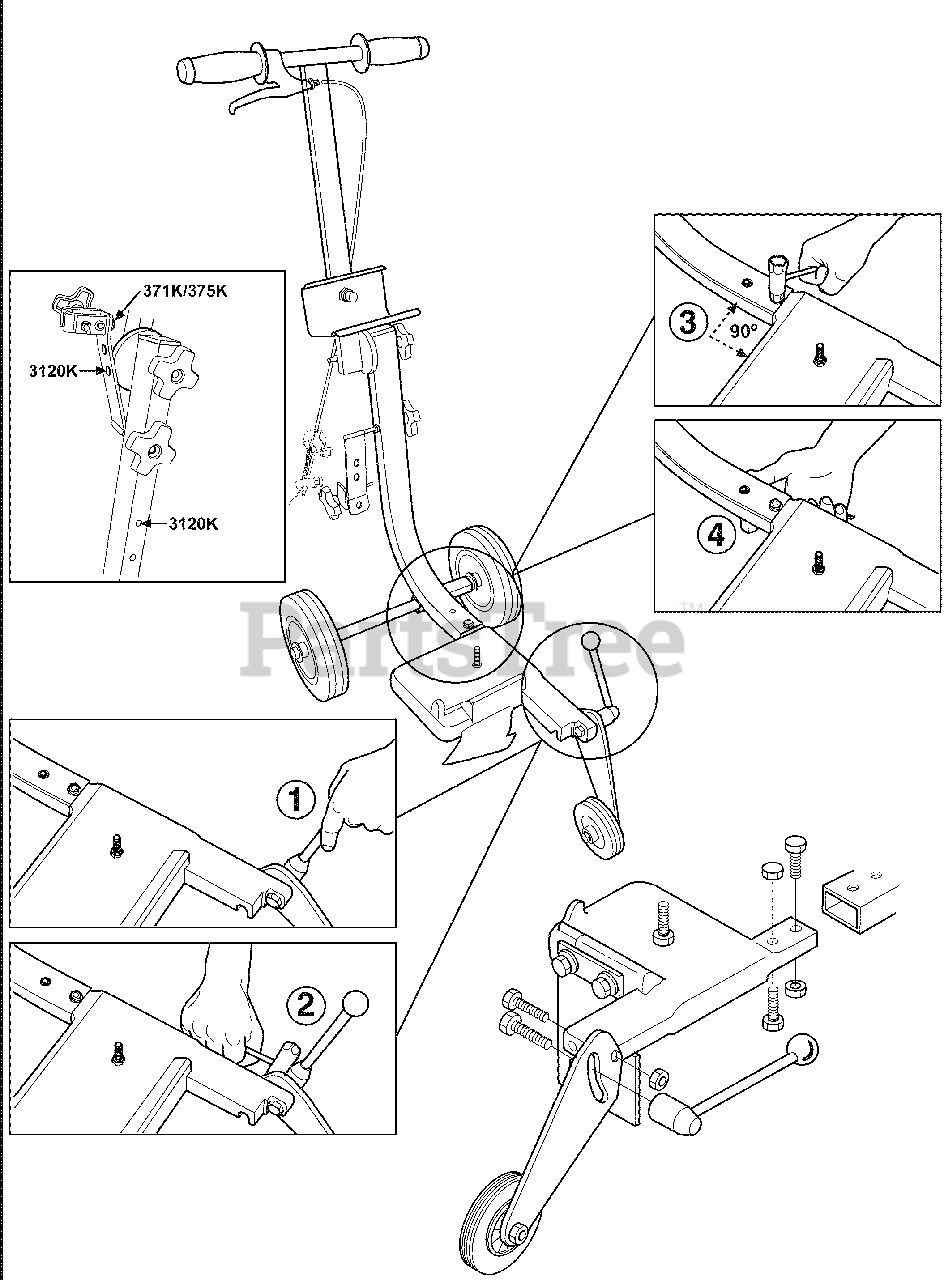 371K/375K
3120K
3120K
3
90°
4
PartsTree
1
2