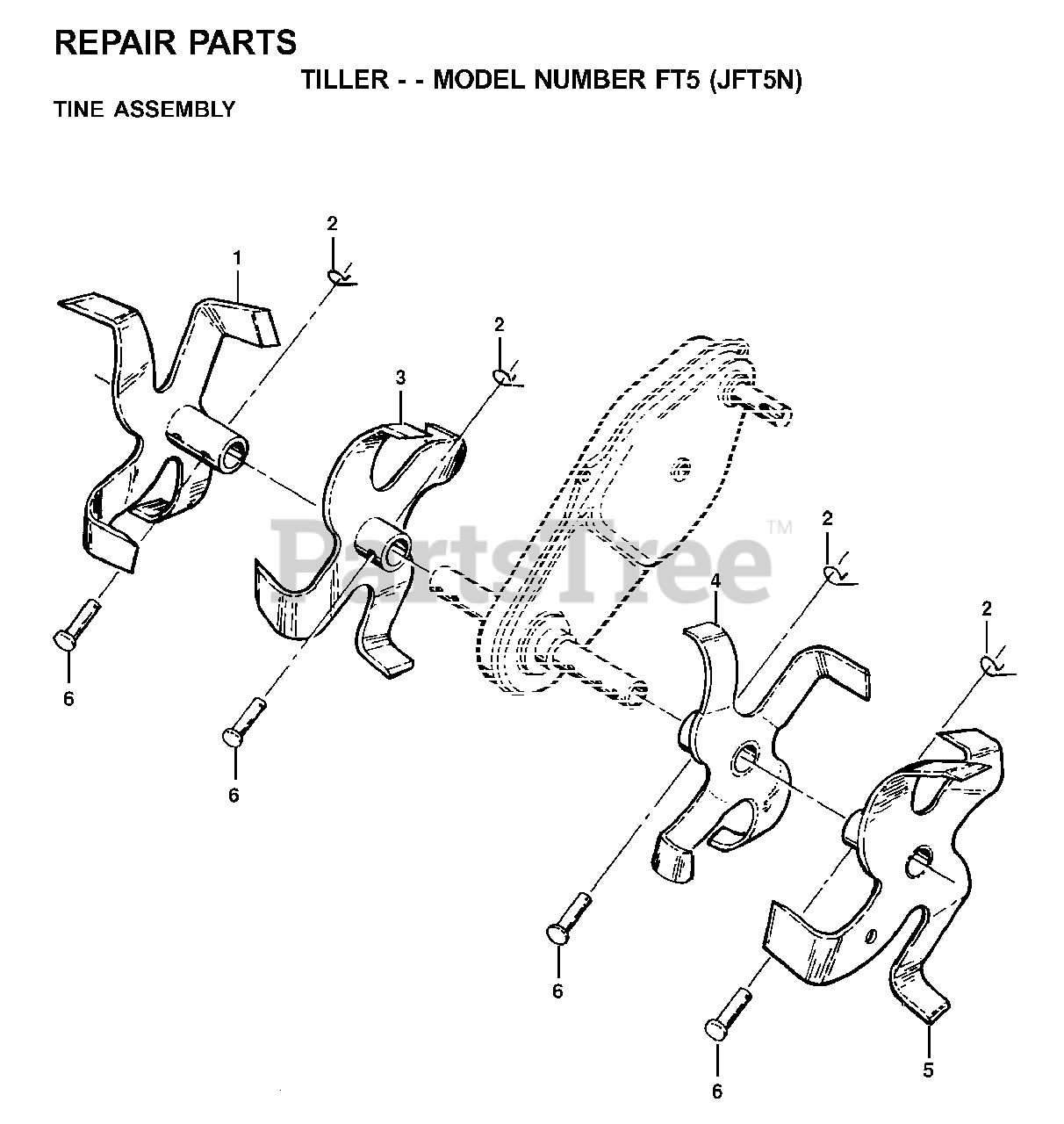 REPAIR PARTS

TILLER - - MODEL NUMBER FT5 (JFT5N)

TINE ASSEMBLY

2
1
2
3
PartsTree™
2
4
2
6
6
6
5
6