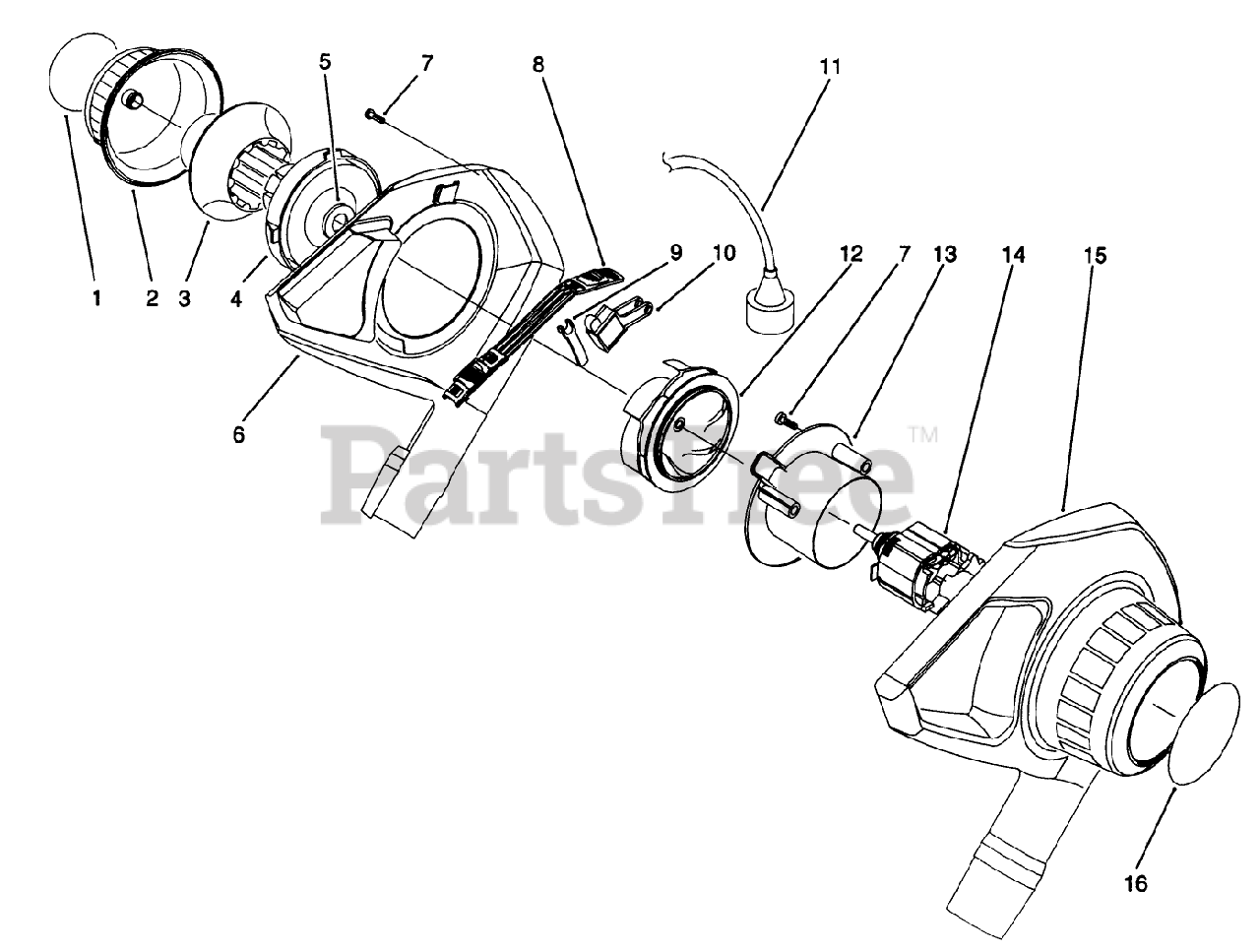 5
7
8
11
1
2
3
4
9
10
12
7
13
14
15
6
PartsTree™
16