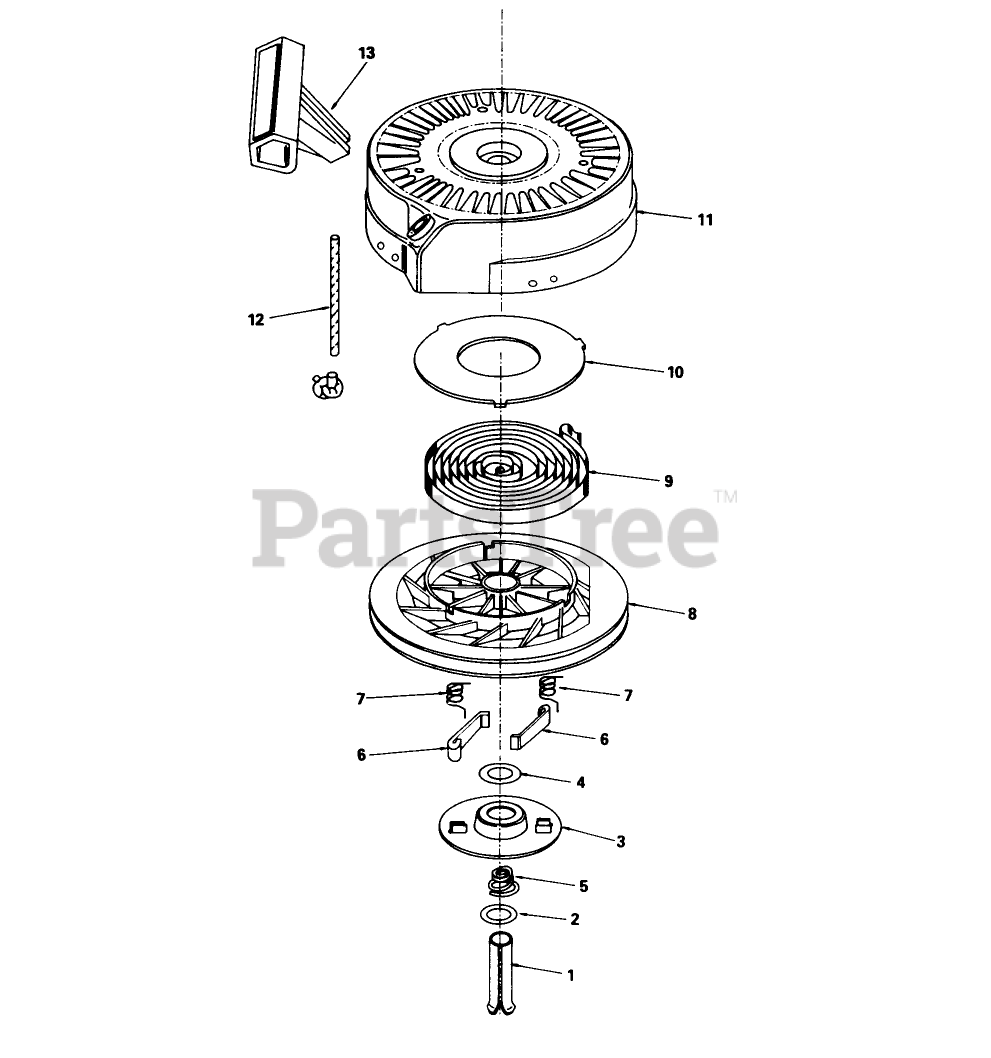 13
11
12
10
9
PartsTree™
8
7
7
6
6
4
3
5
2
1