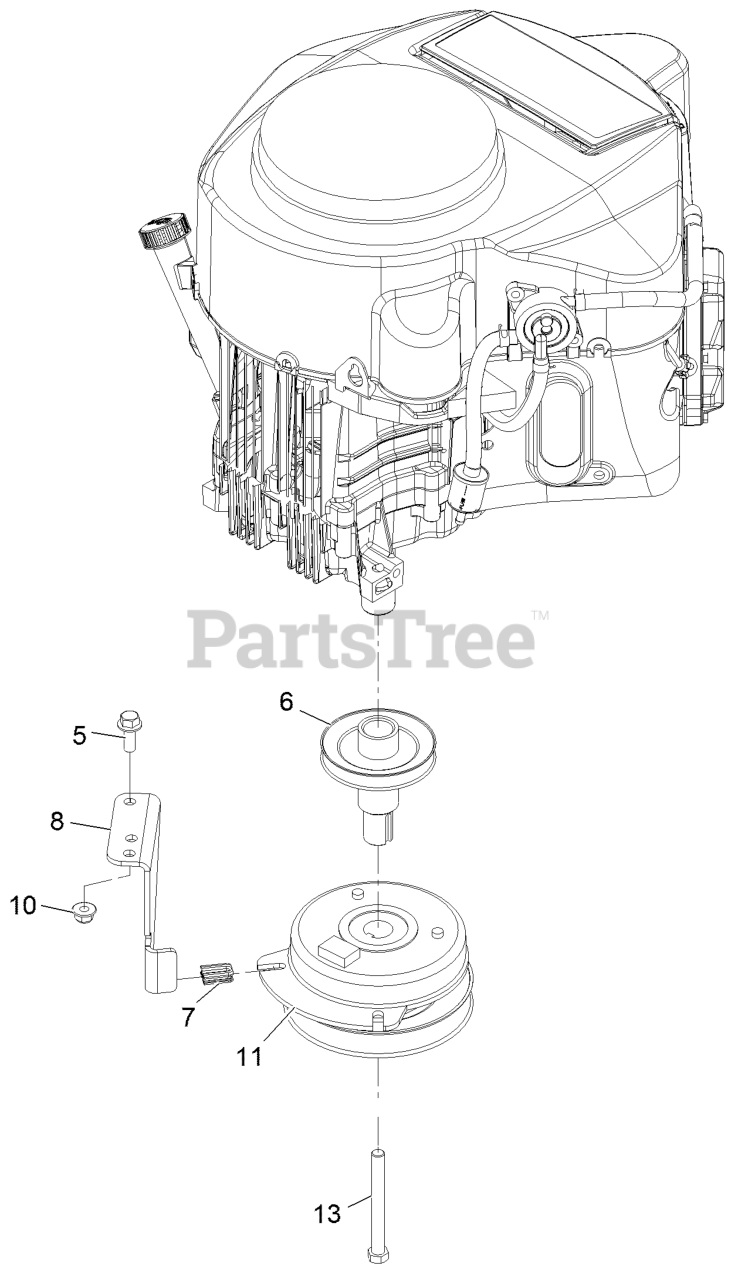 PartsTree™

6

5

8

10

7

11

13