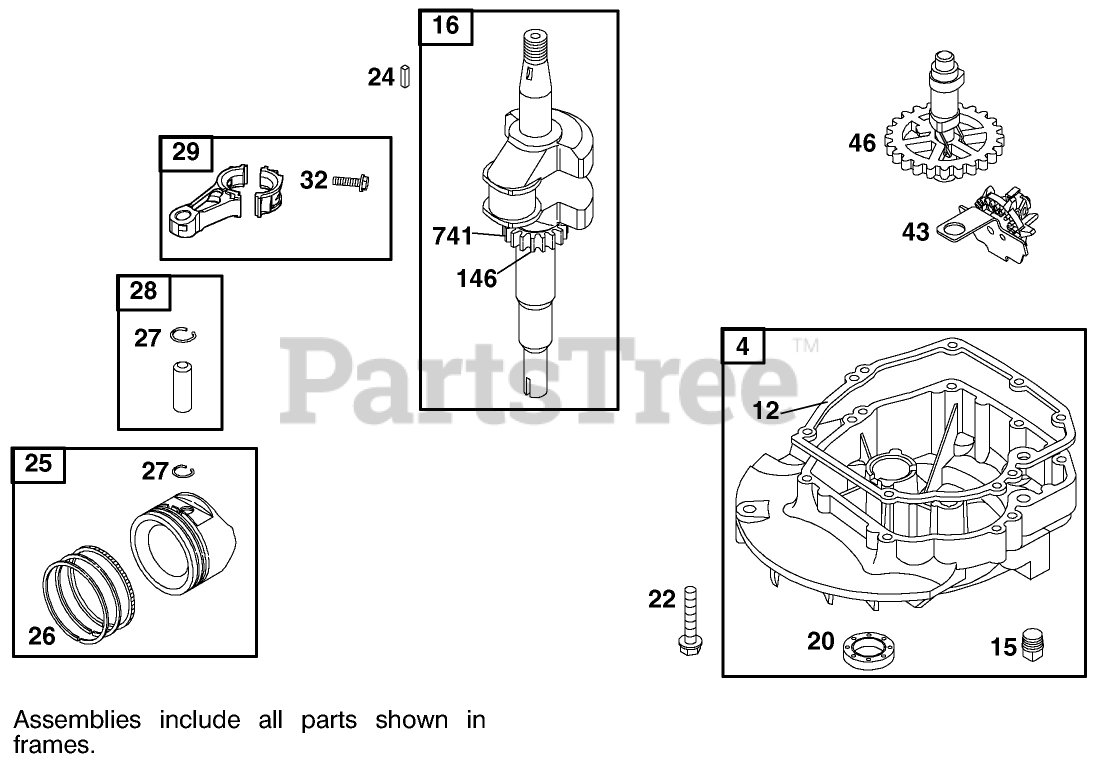 16

24

29

32

741

146

46

43

28

27

PartsTree™

4

12

25

27

26

22

20

15

Assemblies include all parts shown in frames.