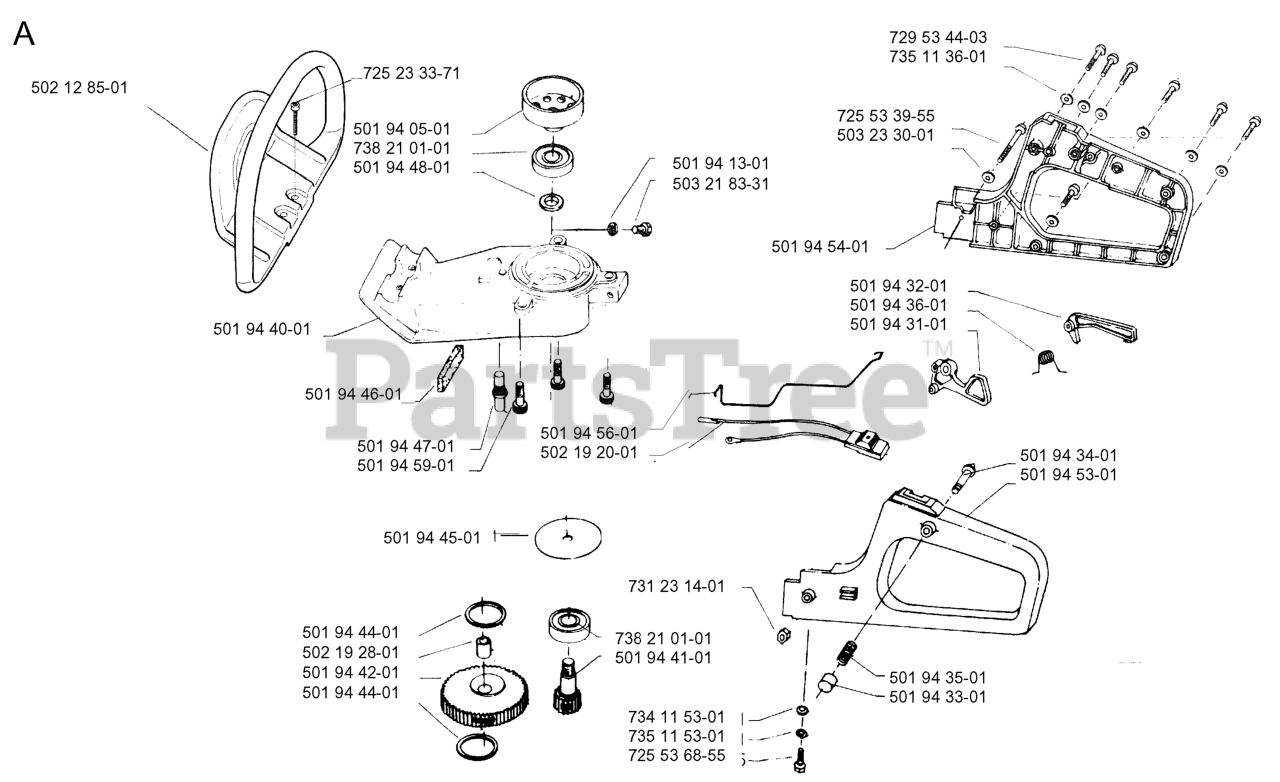 A

502 12 85-01
725 23 33-71
501 94 05-01
738 21 01-01
501 94 48-01
501 94 13-01
503 21 83-31
729 53 44-03
735 11 36-01
725 53 39-55
503 23 30-01
501 94 54-01
501 94 40-01
501 94 32-01
501 94 36-01
501 94 31-01
PartsTree™
501 94 46-01
501 94 47-01
501 94 59-01
501 94 56-01
502 19 20-01
501 94 34-01
501 94 53-01
501 94 45-01
731 23 14-01
501 94 44-01
502 19 28-01
501 94 42-01
501 94 44-01
738 21 01-01
501 94 41-01
501 94 35-01
501 94 33-01
734 11 53-01
735 11 53-01
725 53 68-55