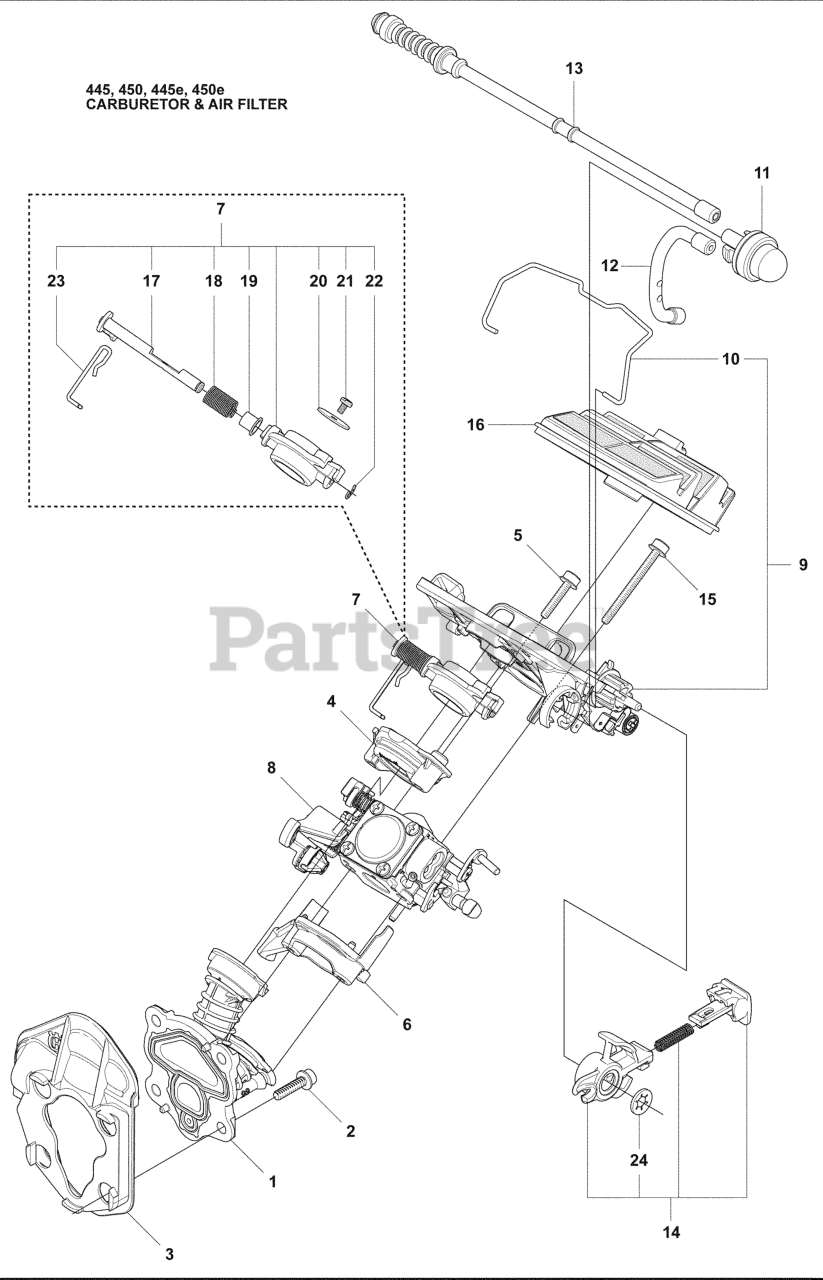 445, 450, 445e, 450e
CARBURETOR & AIR FILTER

13

11

7

23 17 18 19 20 21 22

12

10

16

5

15

9

7

PartsTree

4

8

6

2

1

3

24

14