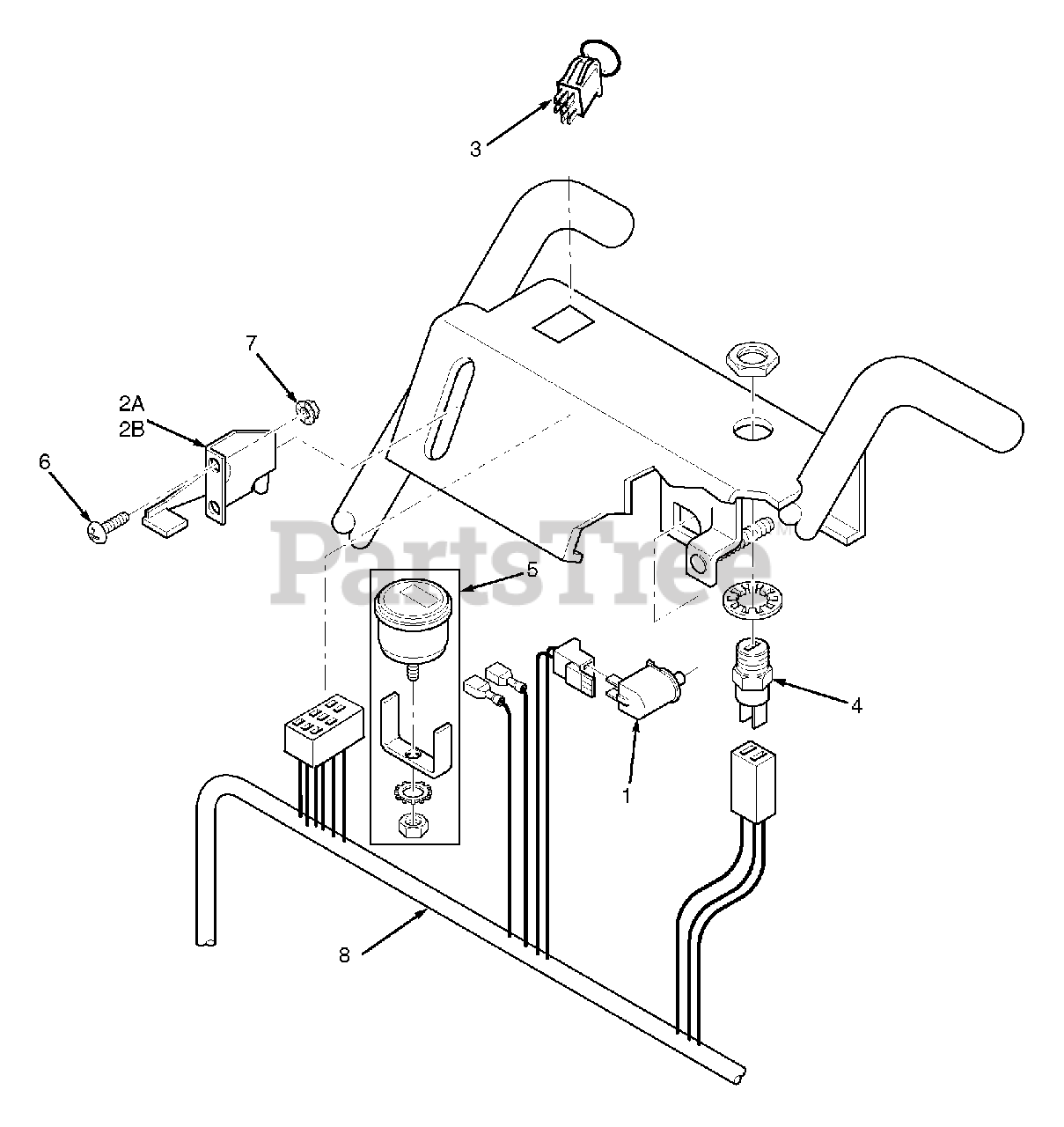 3

7

2A
2B

6

PartsTree™

5

4

1

8