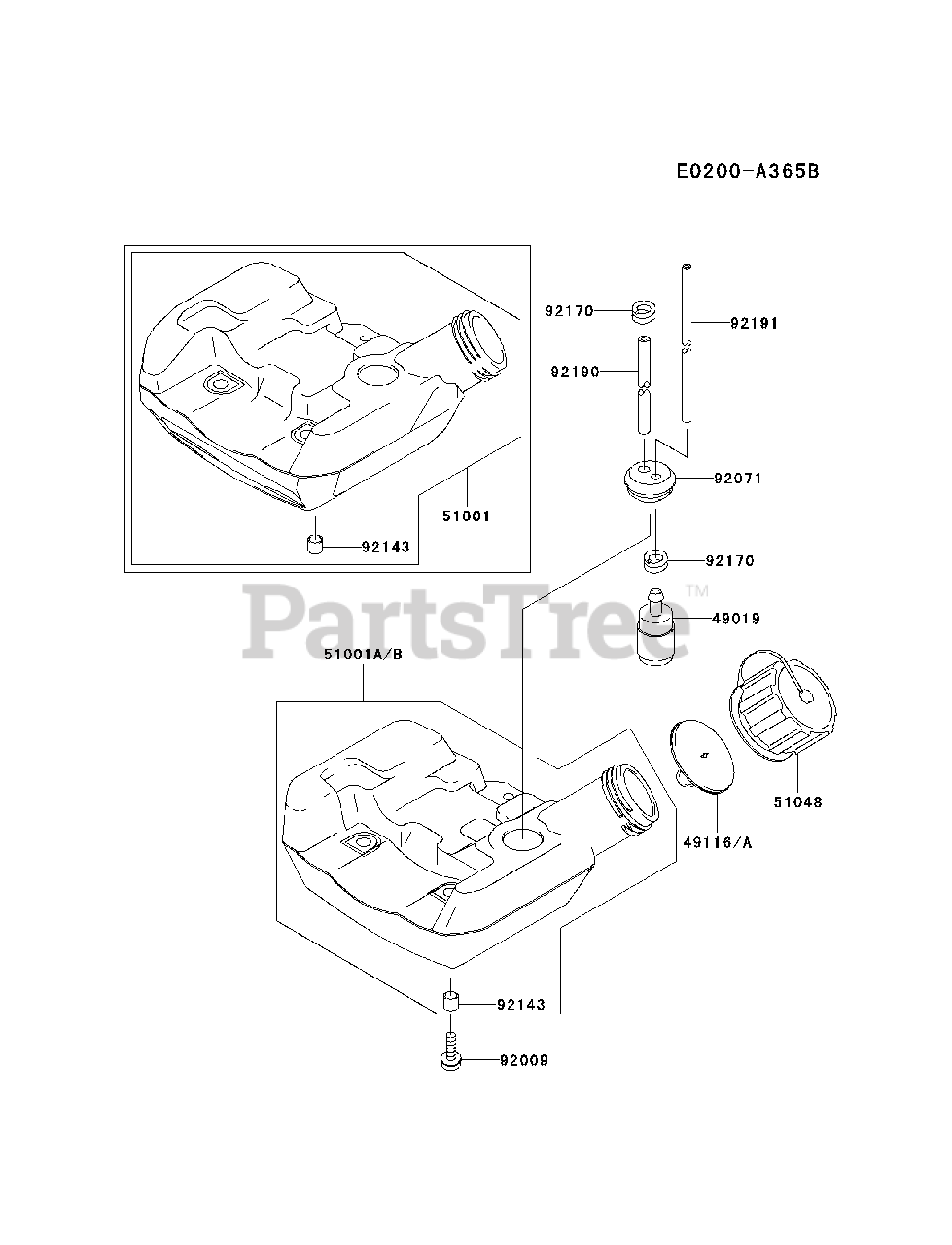 E0200-A365B

92170
92191
92190
92071
51001
92143
92170
PartsTree™
49019
51001A/B
51048
49116/A
92143
92009