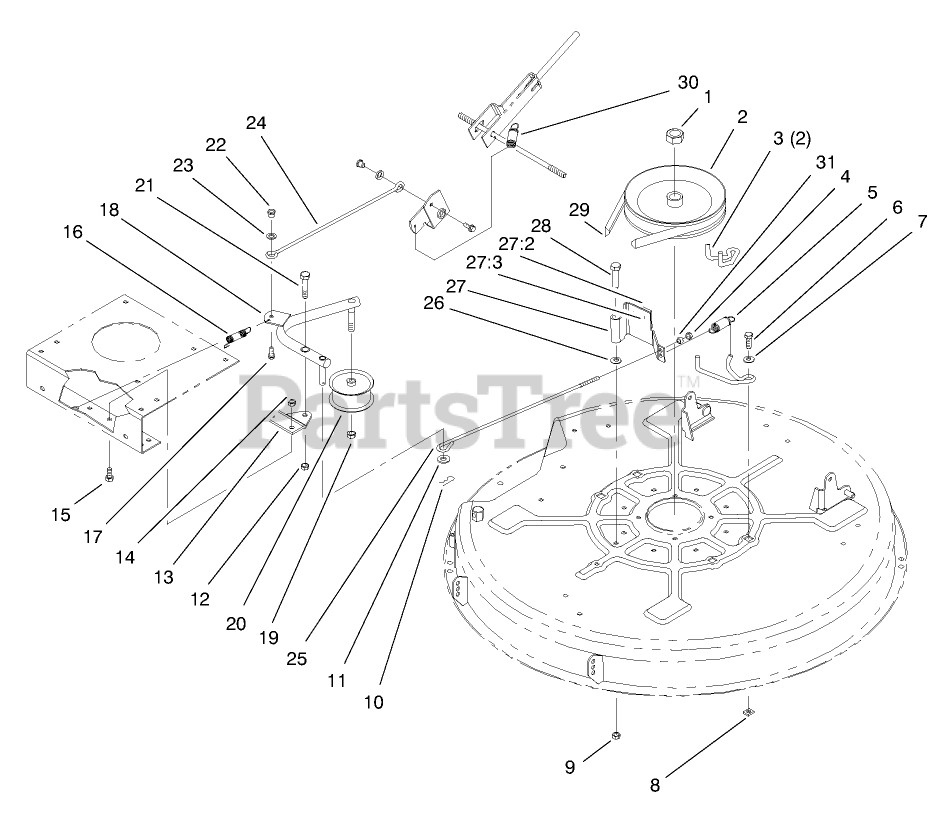 30
1
2
3 (2)
31
4
5
6
7
24
22
23
21
18
16
29
28
27:2
27:3
27
26
PartsTree™
15
17
14
13
12
20
19
25
11
10
9
8