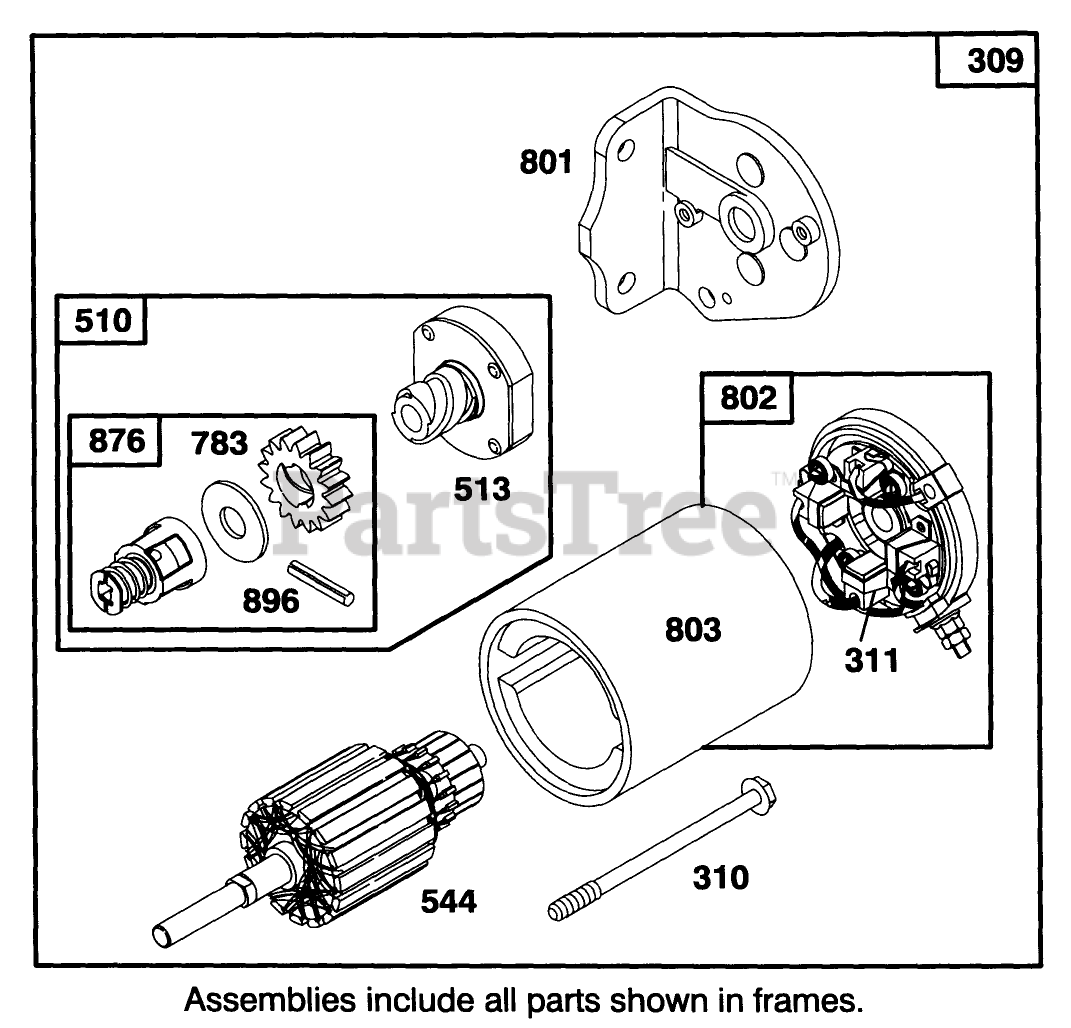 309

801

510

876

783

513

896

802

PartsTree™

803

311

544

310

Assemblies include all parts shown in frames.