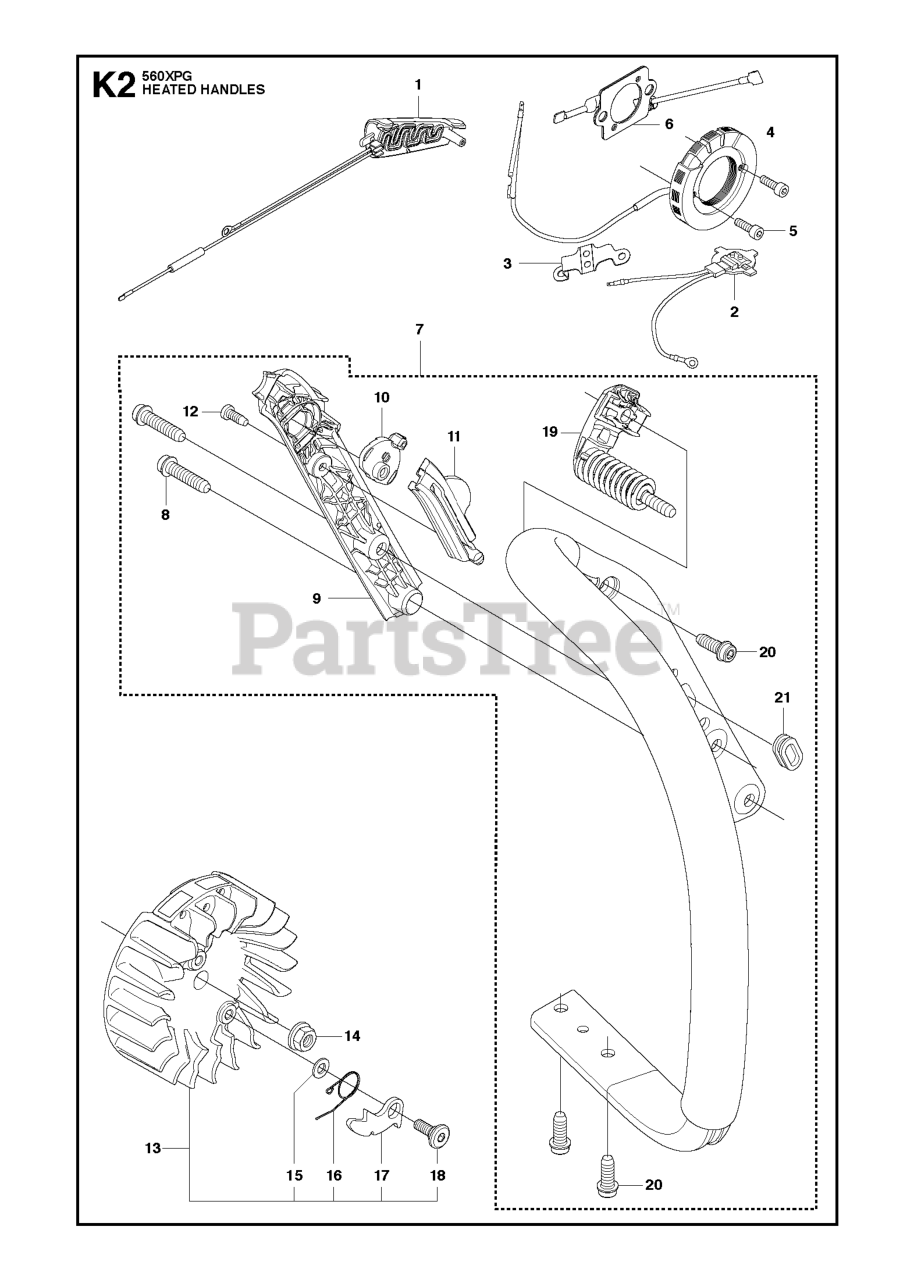 K2 560XPG HEATED HANDLES

1
6
4
5
3
2
7
12
10
11
19
8
9
PartsTree™
20
21
14
13
15
16
17
18
20