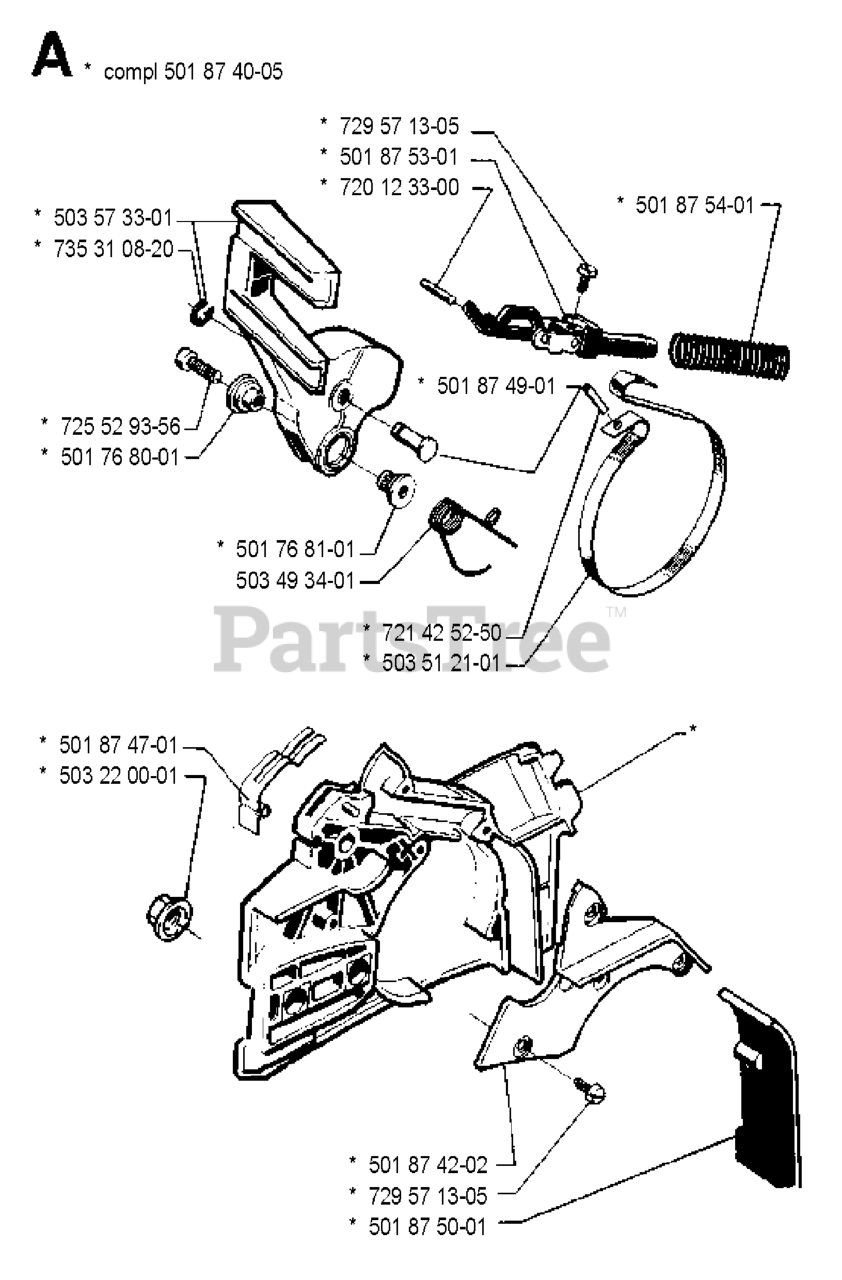 A * compl 501 87 40-05

* 729 57 13-05
* 501 87 53-01
* 720 12 33-00
* 501 87 54-01
* 503 57 33-01
* 735 31 08-20
* 501 87 49-01
* 725 52 93-56
* 501 76 80-01
* 501 76 81-01
503 49 34-01
* 721 42 52-50
* 503 51 21-01

PartsTree™

* 501 87 47-01
* 503 22 00-01
*
* 501 87 42-02
* 729 57 13-05
* 501 87 50-01