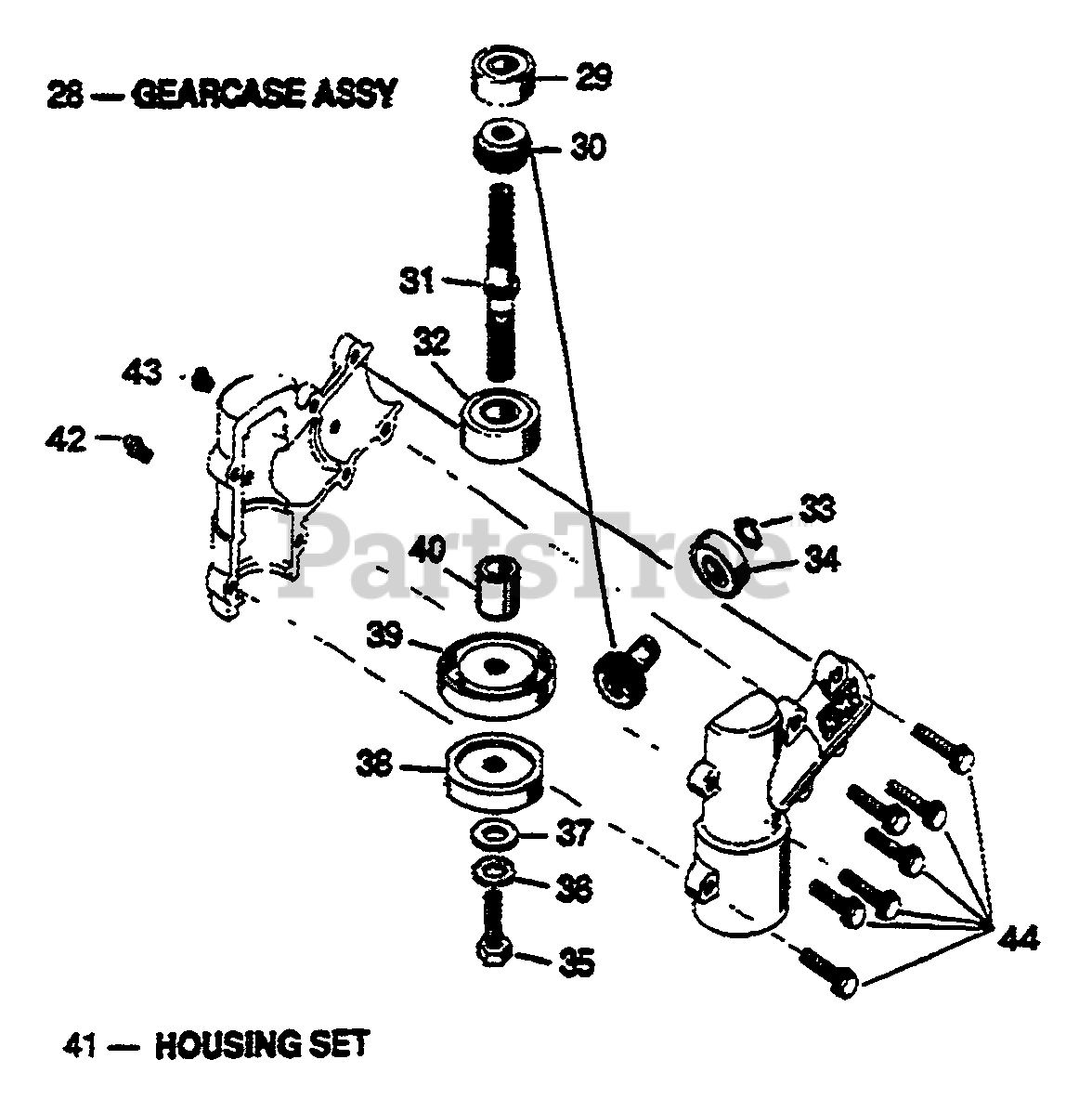 28 — GEARCASE ASSY

29
30
31
32
43
42
33
34
40
39
38
37
36
35
44

PartsTree

41 — HOUSING SET