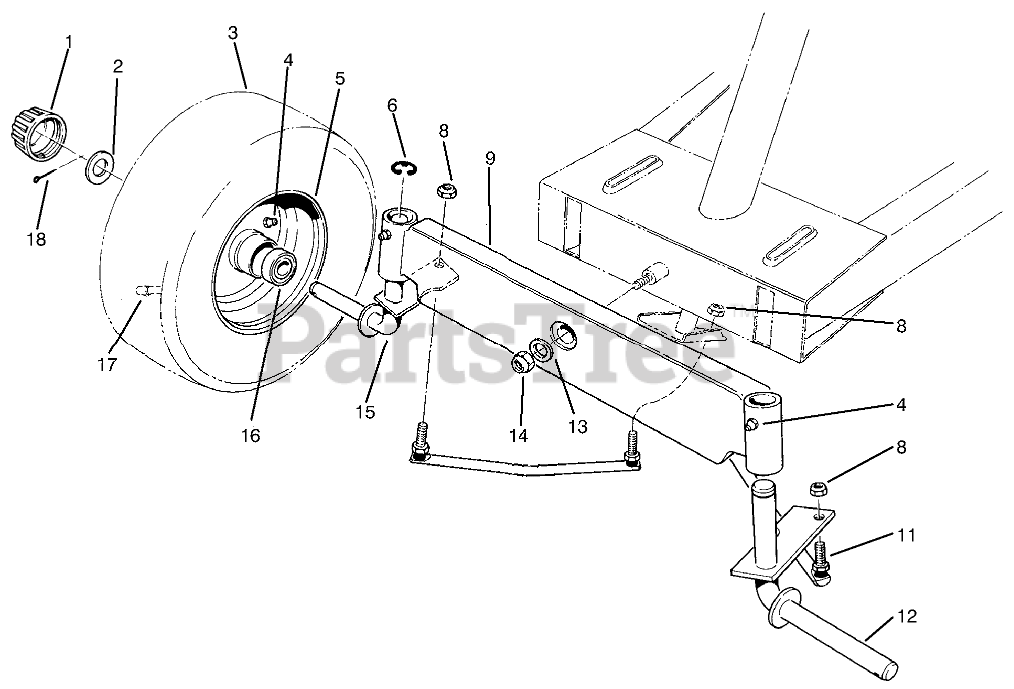 1
2
3
4
5
6
8
9
18
17
16
15
14
13
8
4
8
11
12
PartsTree