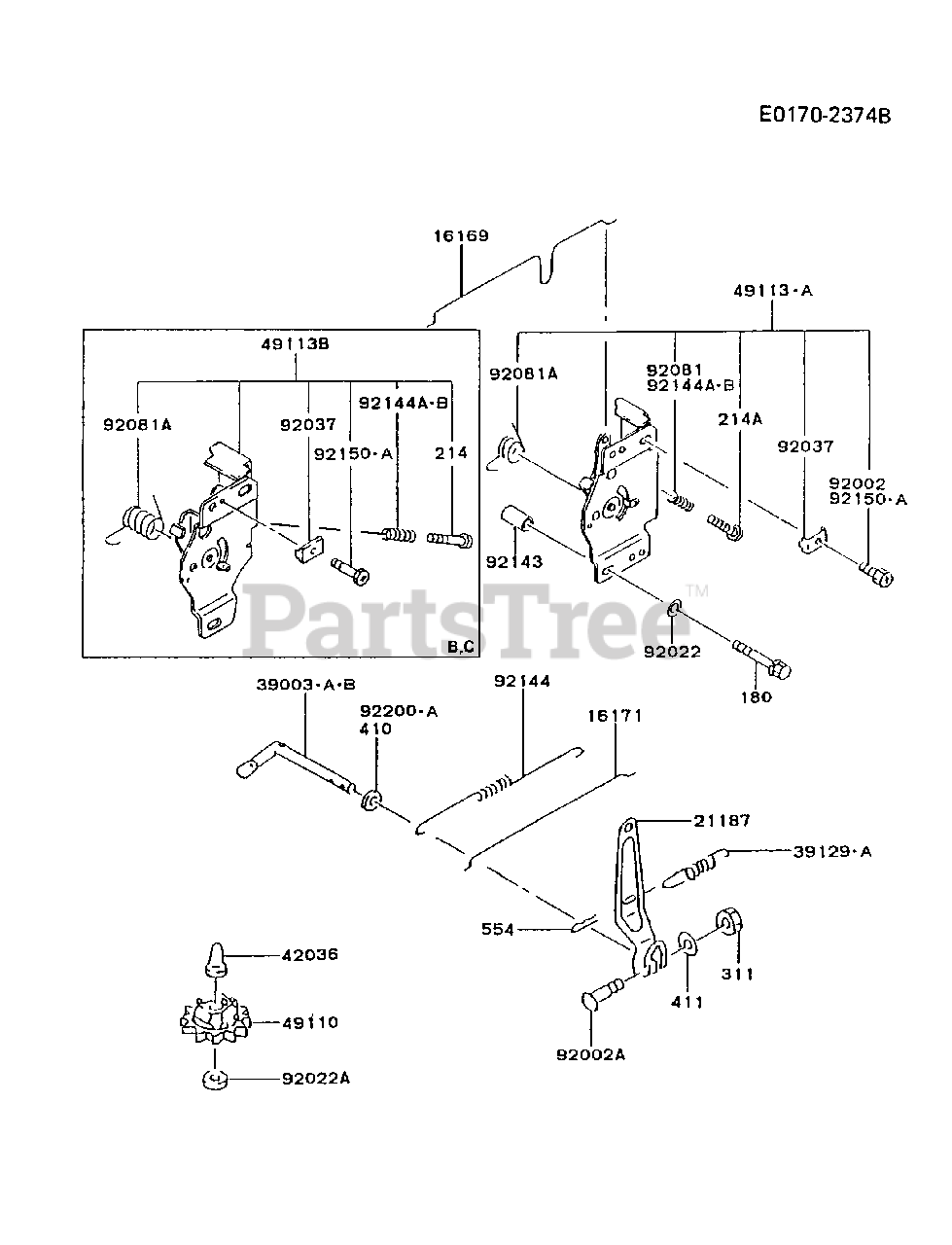 E0170-2374B

16169

49113·A

49113B

92081A

92037

92144A·B

92150·A

214

B,C

92081A

92081
92144A·B

214A

92037

92002
92150·A

92143

92022

180

PartsTree™

39003·A·B

92200·A
410

92144

16171

21187

39129·A

554

311

411

92002A

42036

49110

92022A