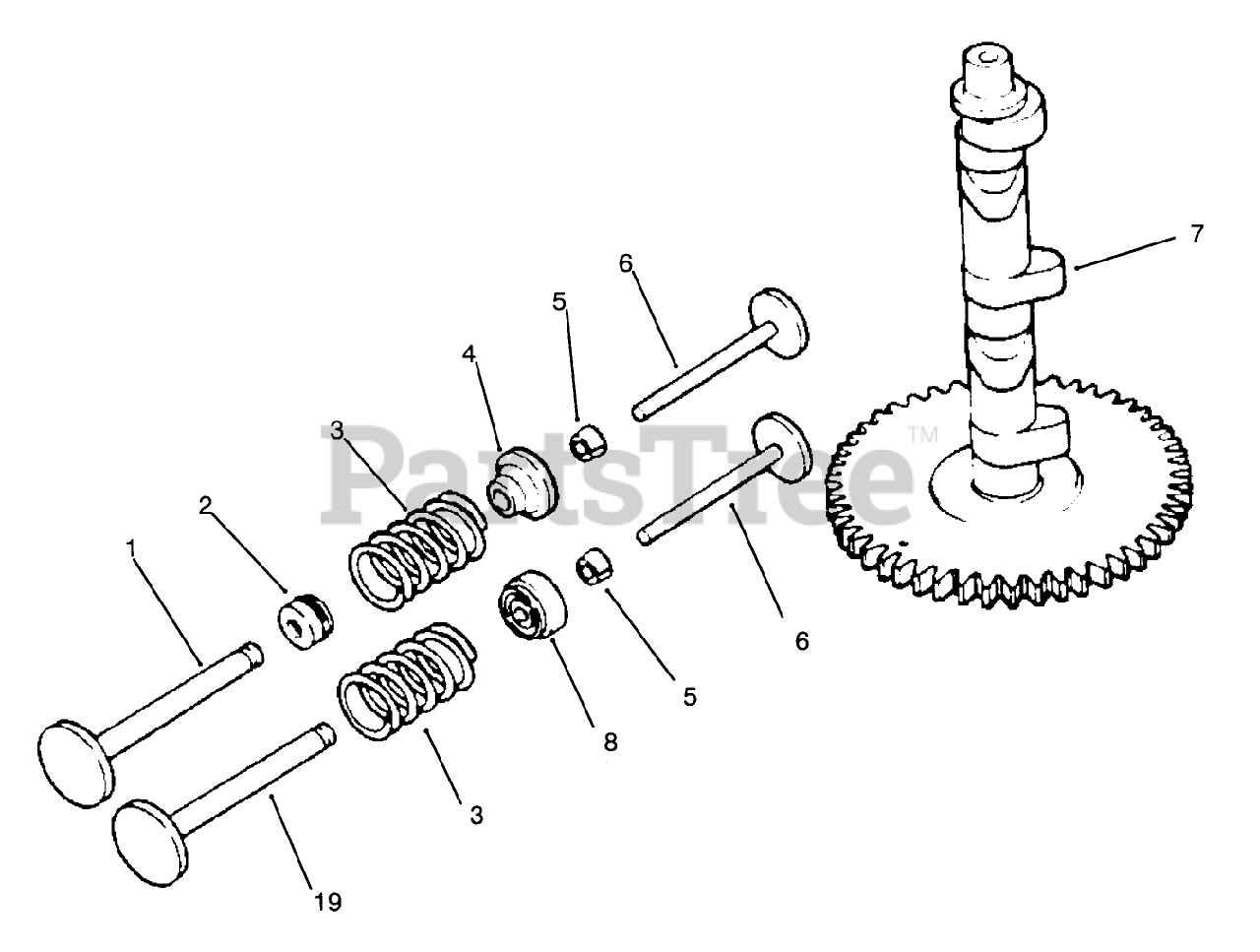 7
6
5
4
3
PartsTree™
2
1
6
5
8
3
19