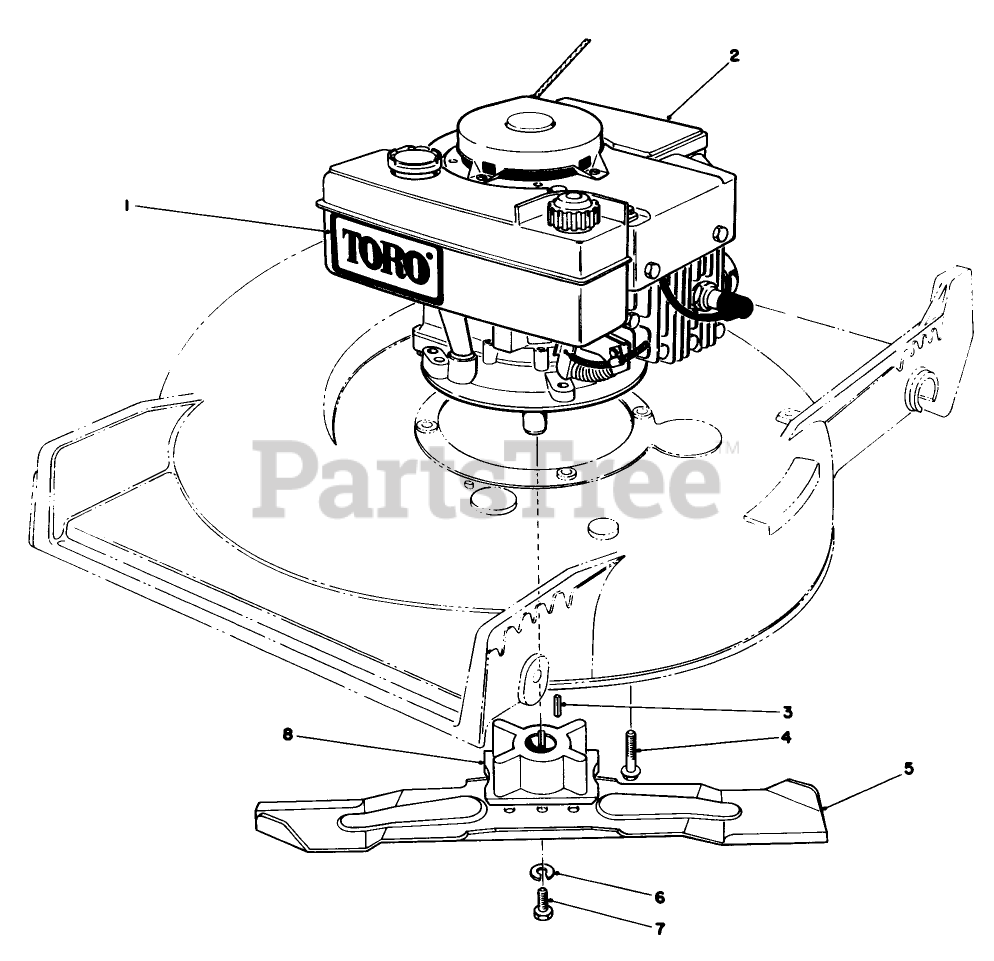 2
1
TORO
PartsTree™
3
8
4
5
6
7