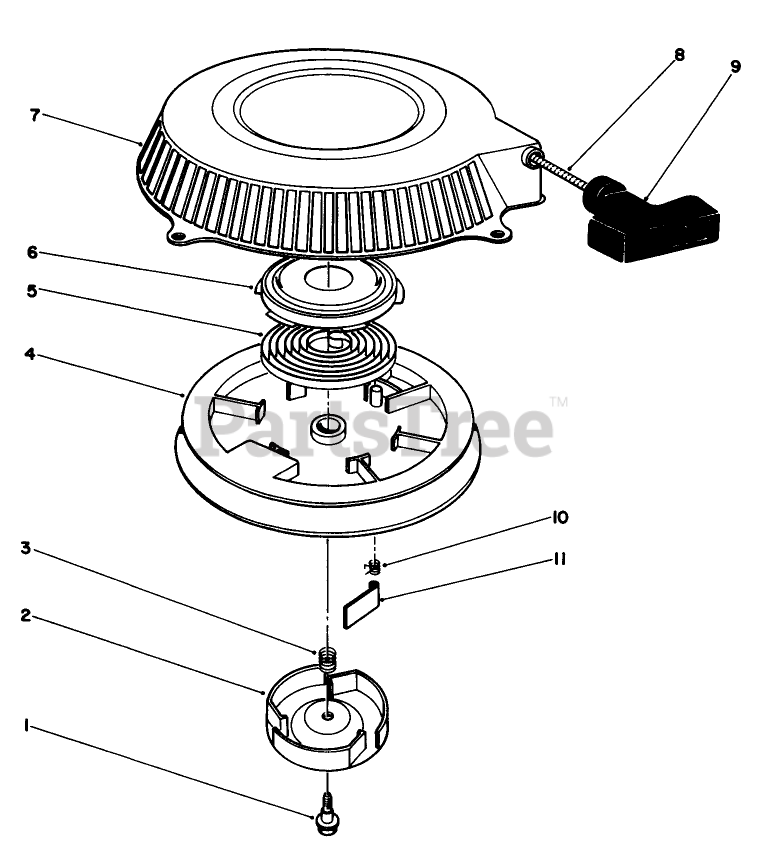 8
9
7
6
5
4
PartsTree™
10
11
3
2
1