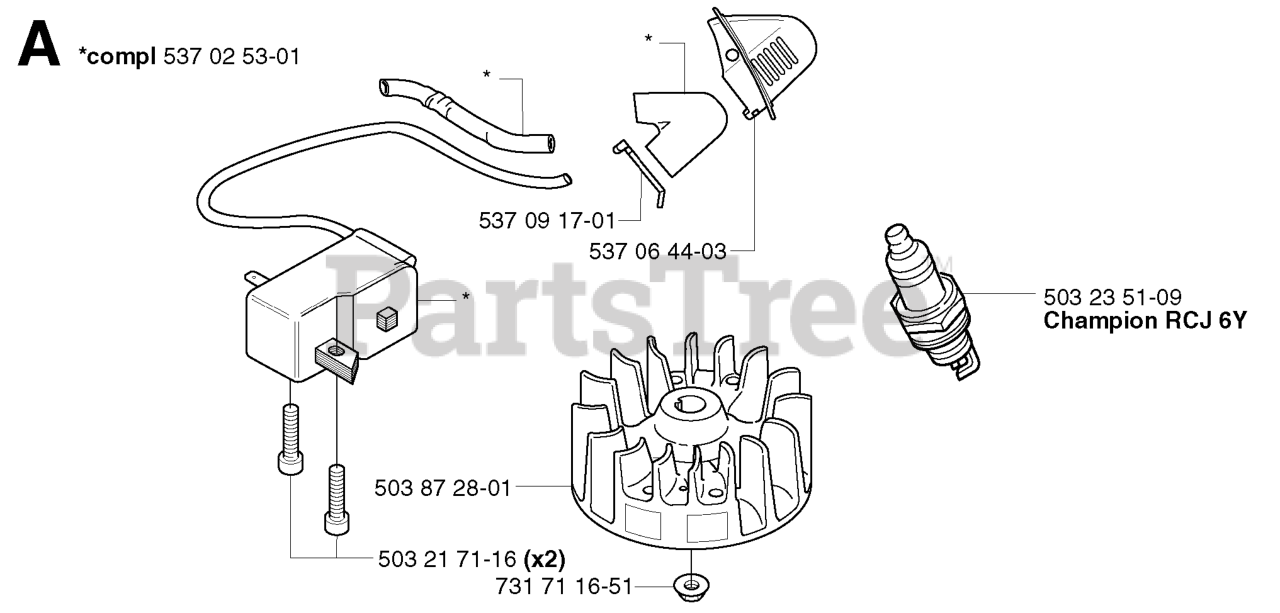 A *compl 537 02 53-01

*

*

537 09 17-01

537 06 44-03

*

PartsTree™

503 23 51-09
Champion RCJ 6Y

503 87 28-01

503 21 71-16 (x2)

731 71 16-51