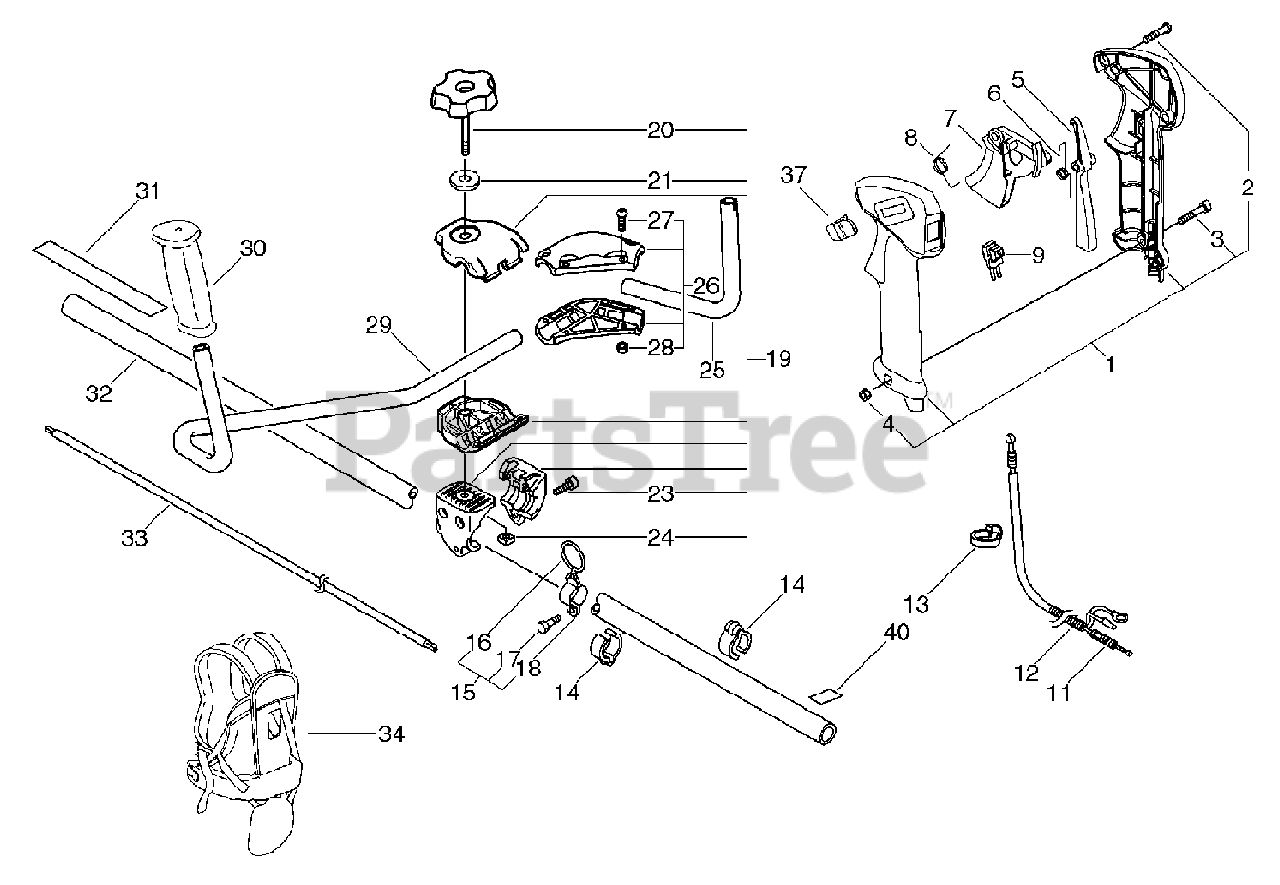 20
21
27
26
28
25
19
31
30
29
32
33
23
24
16
17
18
15
14
14
40
34
37
8
7
6
5
2
3
9
1
4
13
12
11
PartsTree™