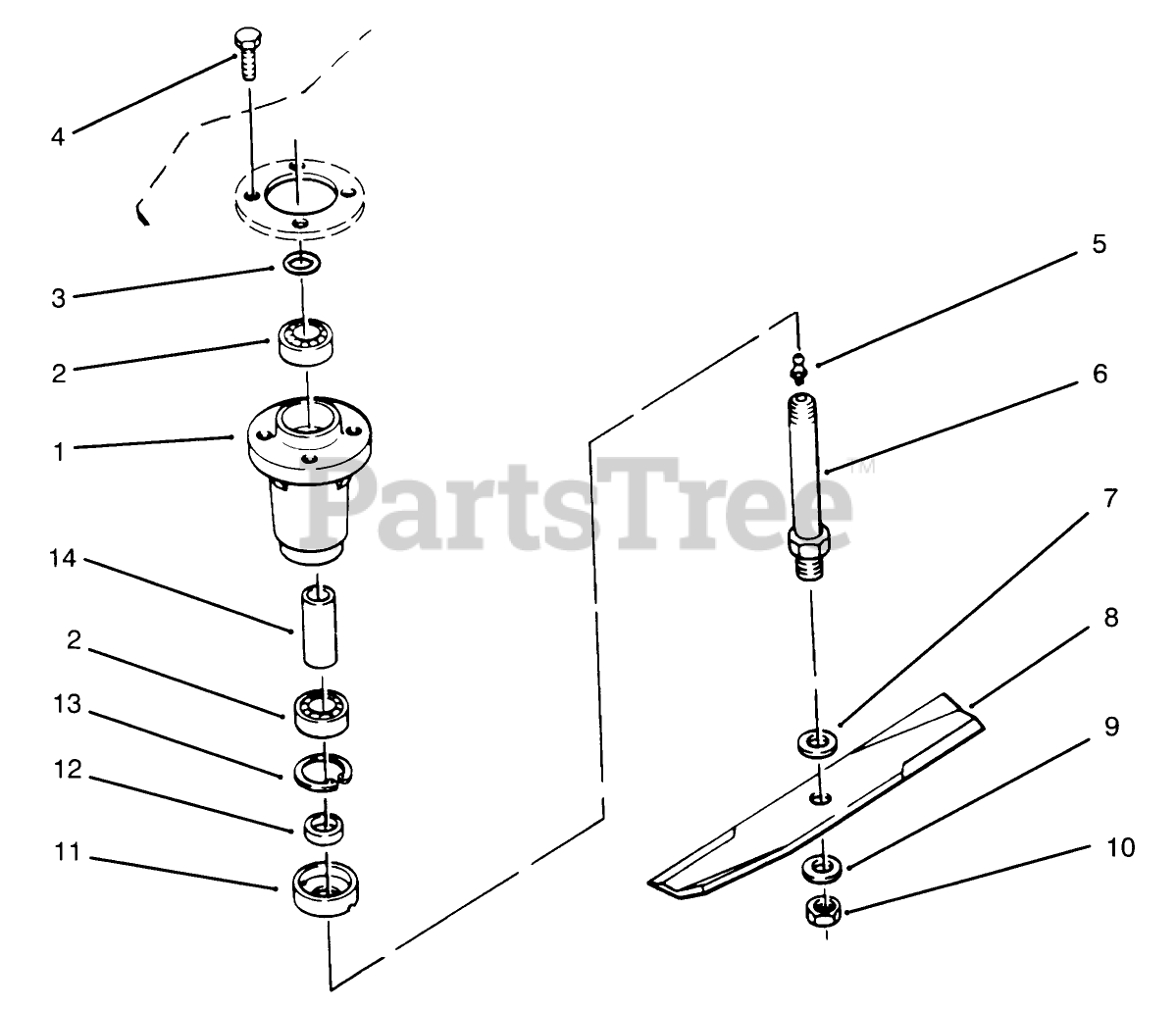 4
3
2
1
14
2
13
12
11
5
6
7
8
9
10
PartsTree™