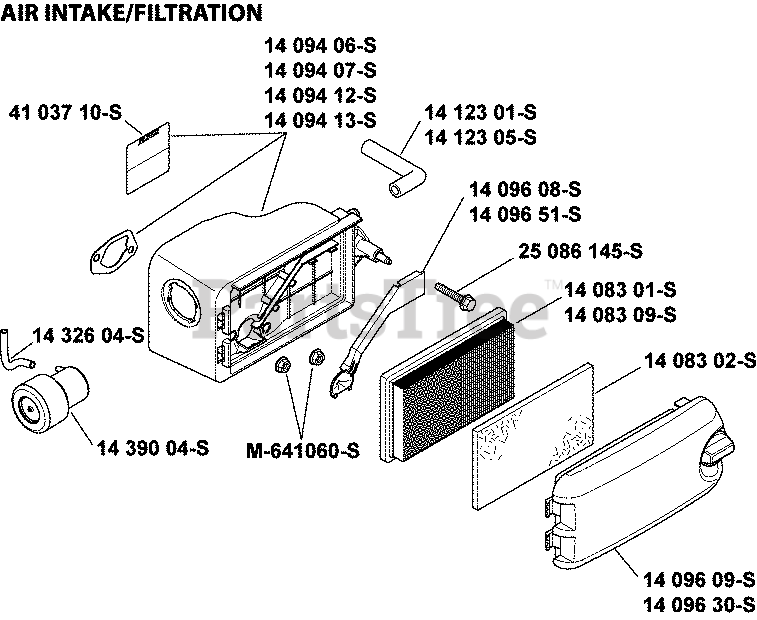 AIR INTAKE/FILTRATION

14 094 06-S
14 094 07-S
14 094 12-S
14 094 13-S

41 037 10-S

14 123 01-S
14 123 05-S

14 096 08-S
14 096 51-S

25 086 145-S

14 083 01-S
14 083 09-S

PartsTree™

14 326 04-S

14 083 02-S

14 390 04-S

M-641060-S

14 096 09-S
14 096 30-S