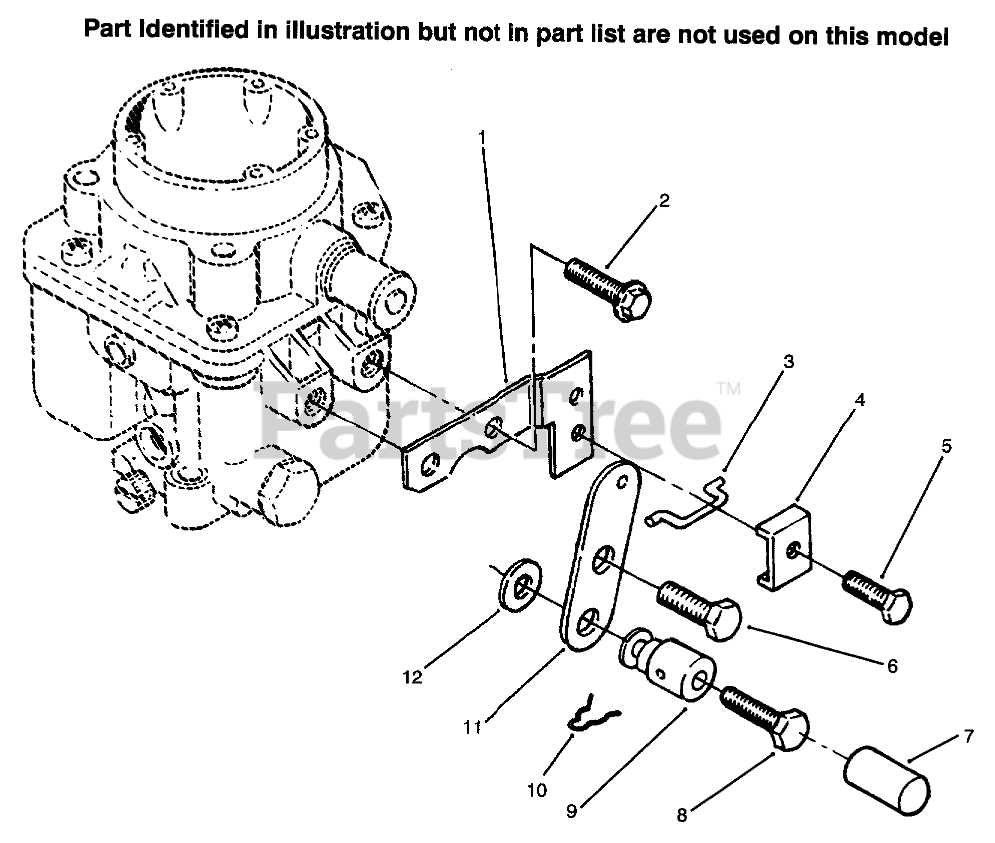 Part Identified in illustration but not in part list are not used on this model

PartsTree™

1
2
3
4
5
6
7
8
9
10
11
12