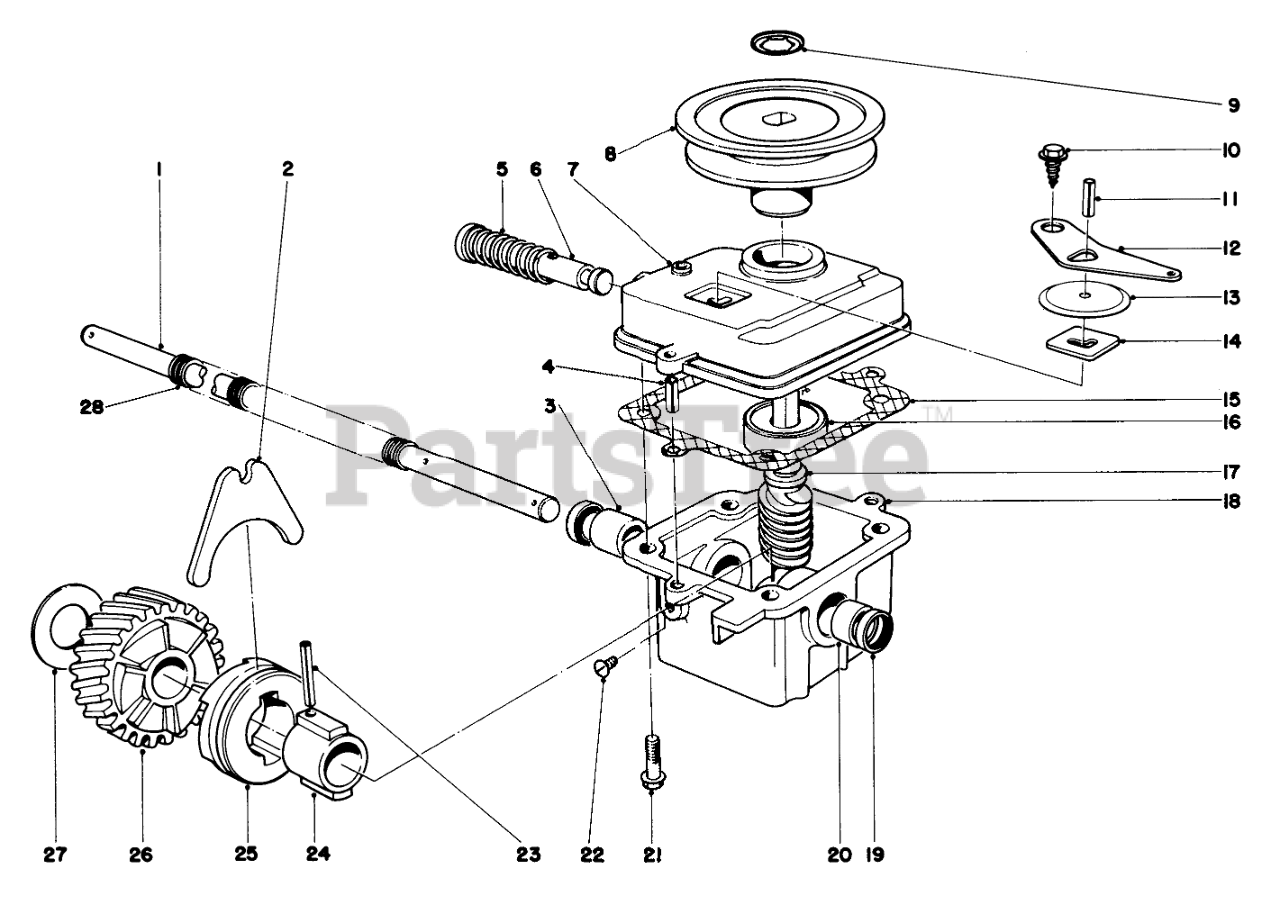 9
8
10
11
12
13
14
15
16
17
18
1
2
5
6
7
4
3
28
PartsTree™
27
26
25
24
23
22
21
20
19