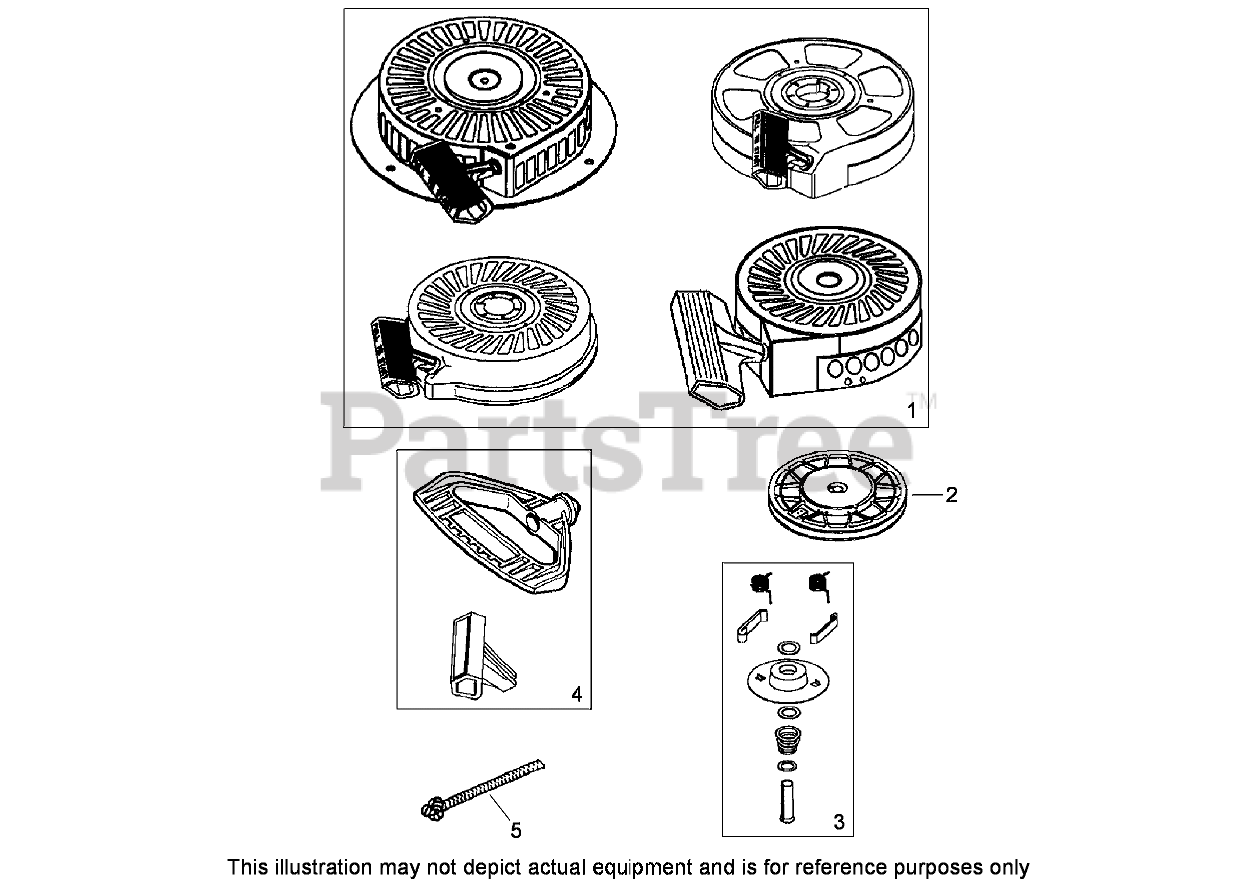 1

PartsTree™

2

4

3

5

This illustration may not depict actual equipment and is for reference purposes only