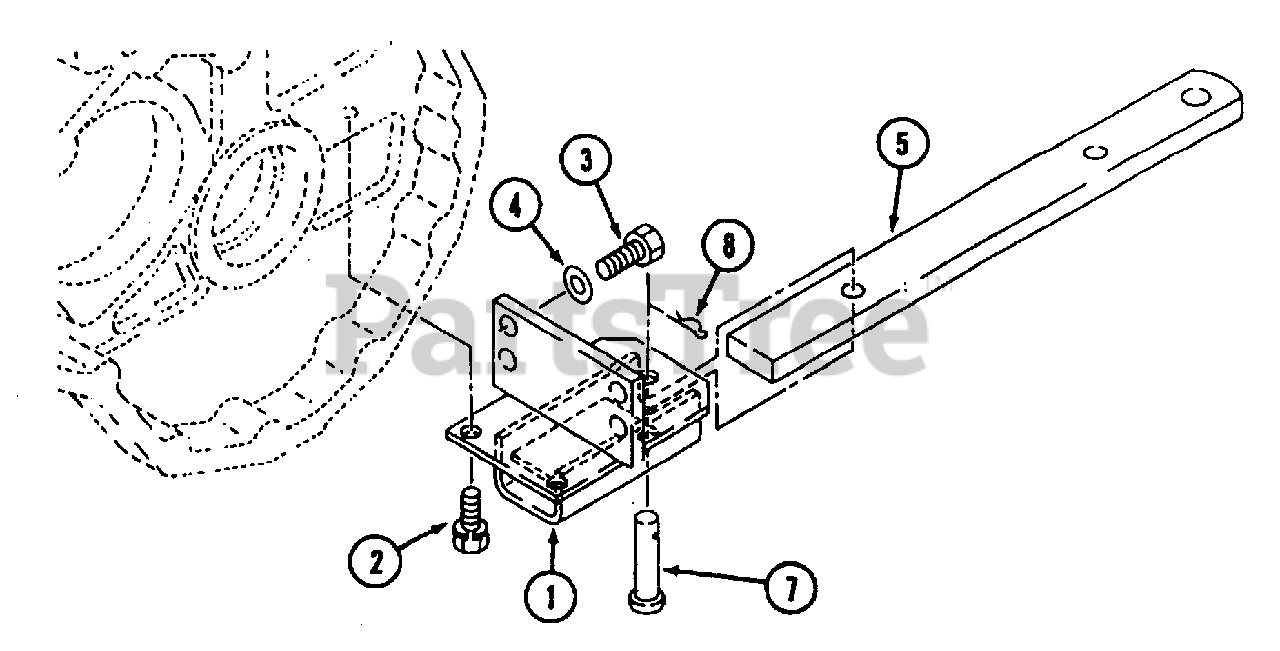 5
3
4
8
PartsTree
2
1
7