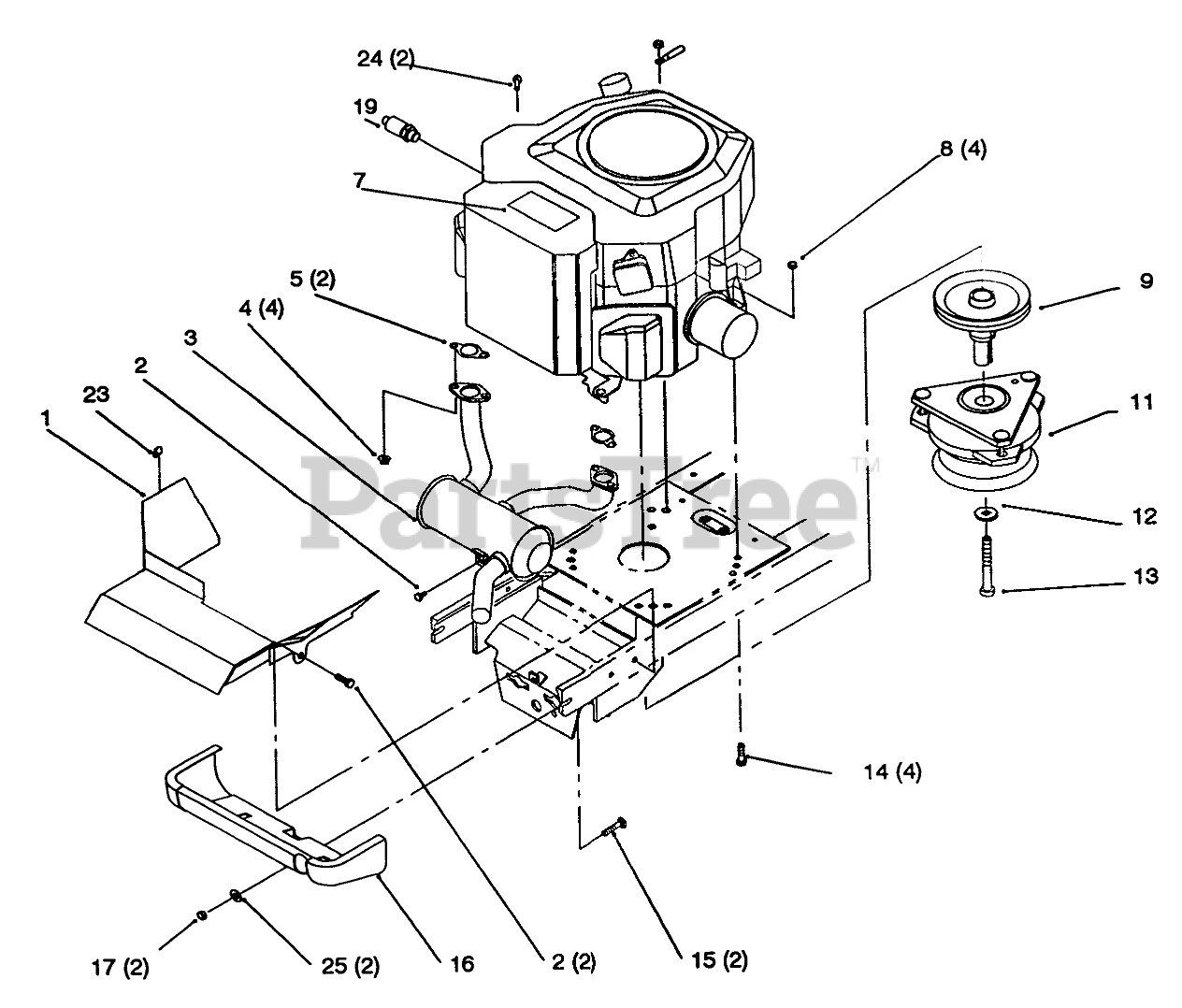 24 (2)
19
7
8 (4)
5 (2)
4 (4)
3
2
23
1
9
11
12
13
PartsTree™
14 (4)
15 (2)
2 (2)
16
25 (2)
17 (2)