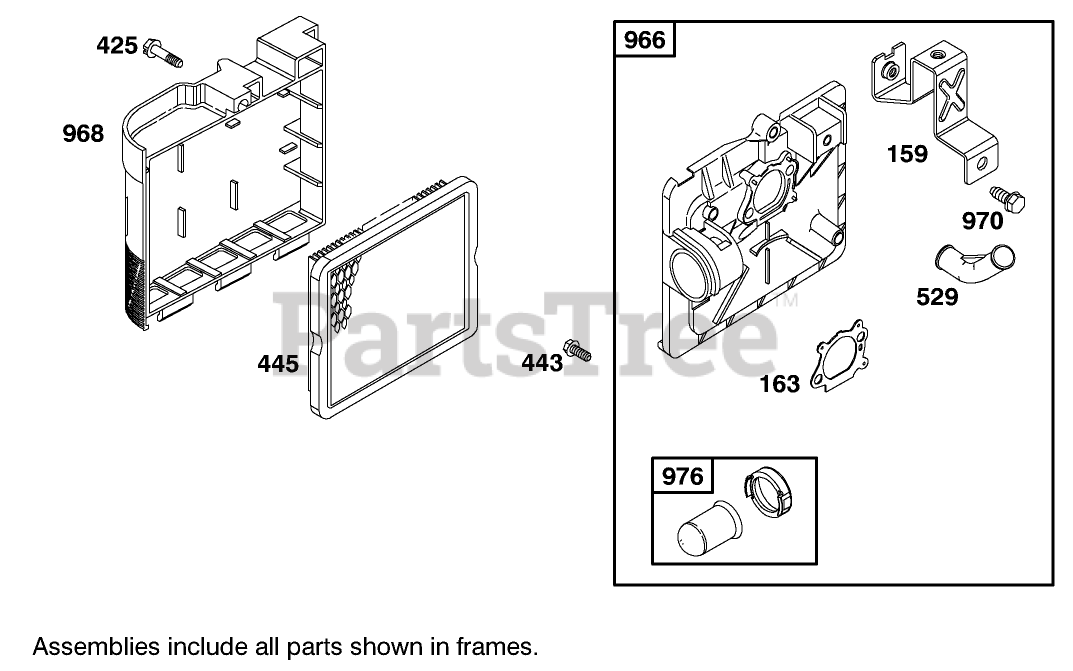 425

968

445

443

966

159

970

529

163

976

PartsTree™

Assemblies include all parts shown in frames.