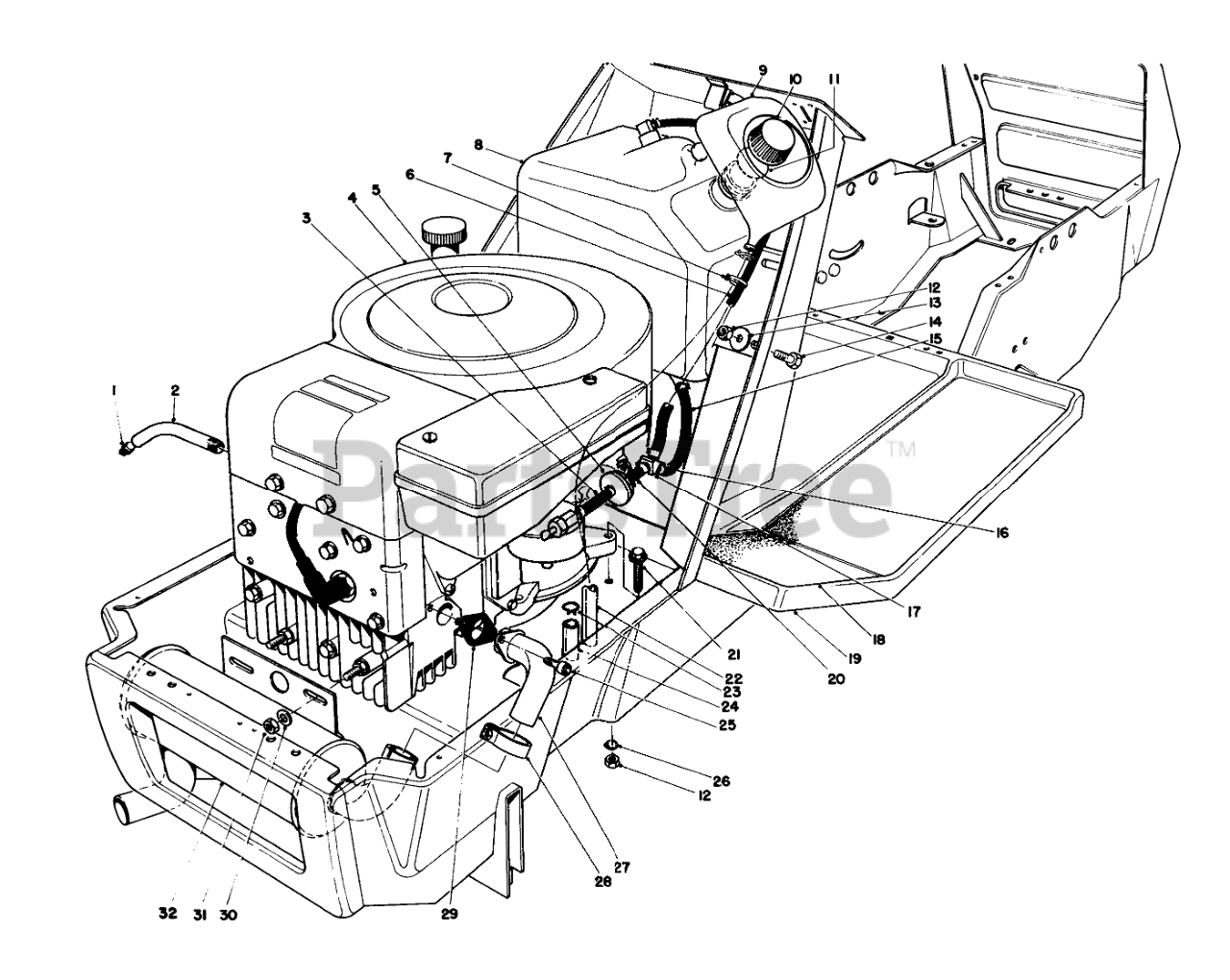 9
10
11
8
7
6
5
4
3
12
13
14
15
1
2
PartsTree™
16
17
18
19
20
21
22
23
24
25
26
12
27
28
29
32
31
30