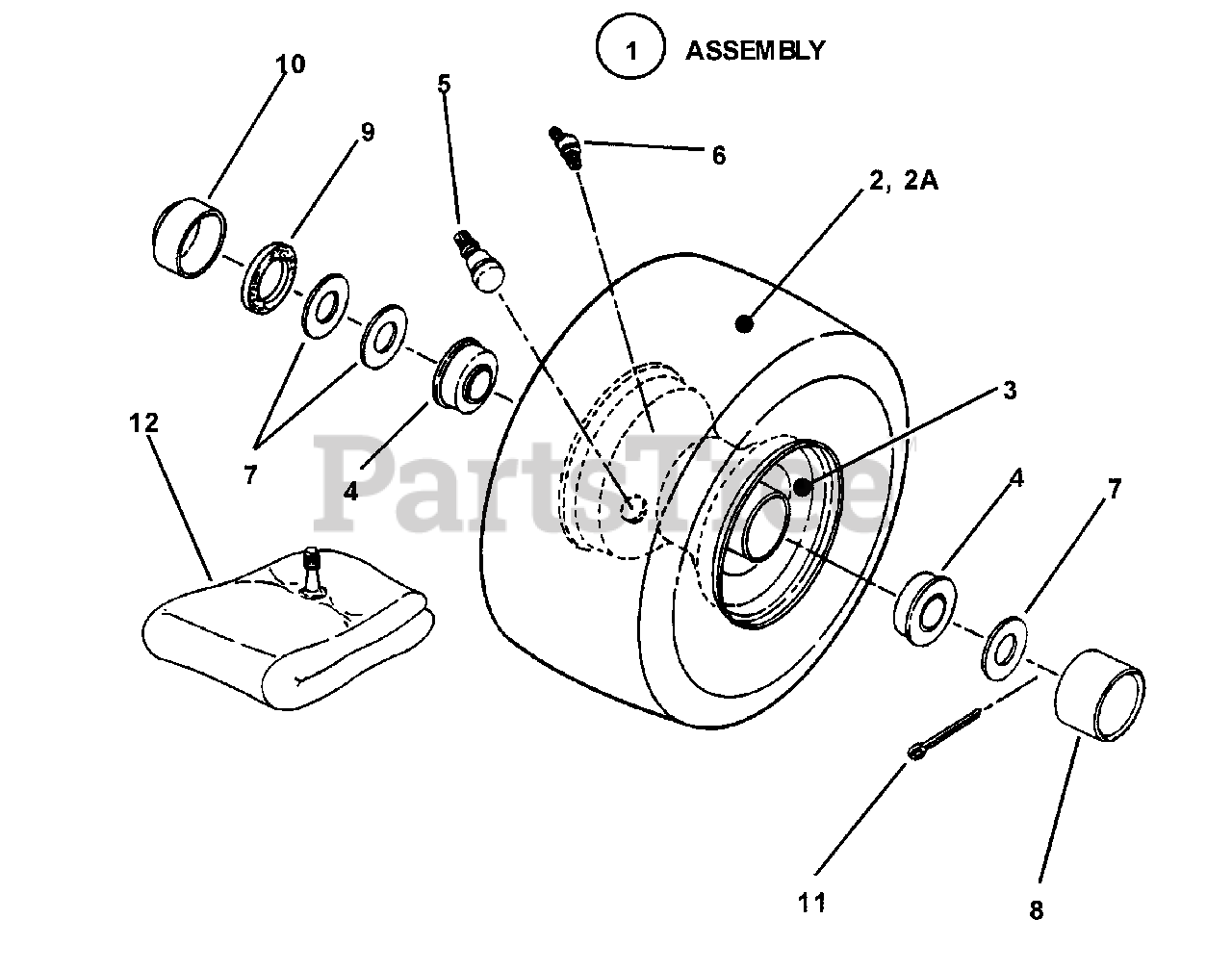 1 ASSEMBLY

10
9
5
6
2, 2A
3
12
7
4
PartsTree
4
7
11
8