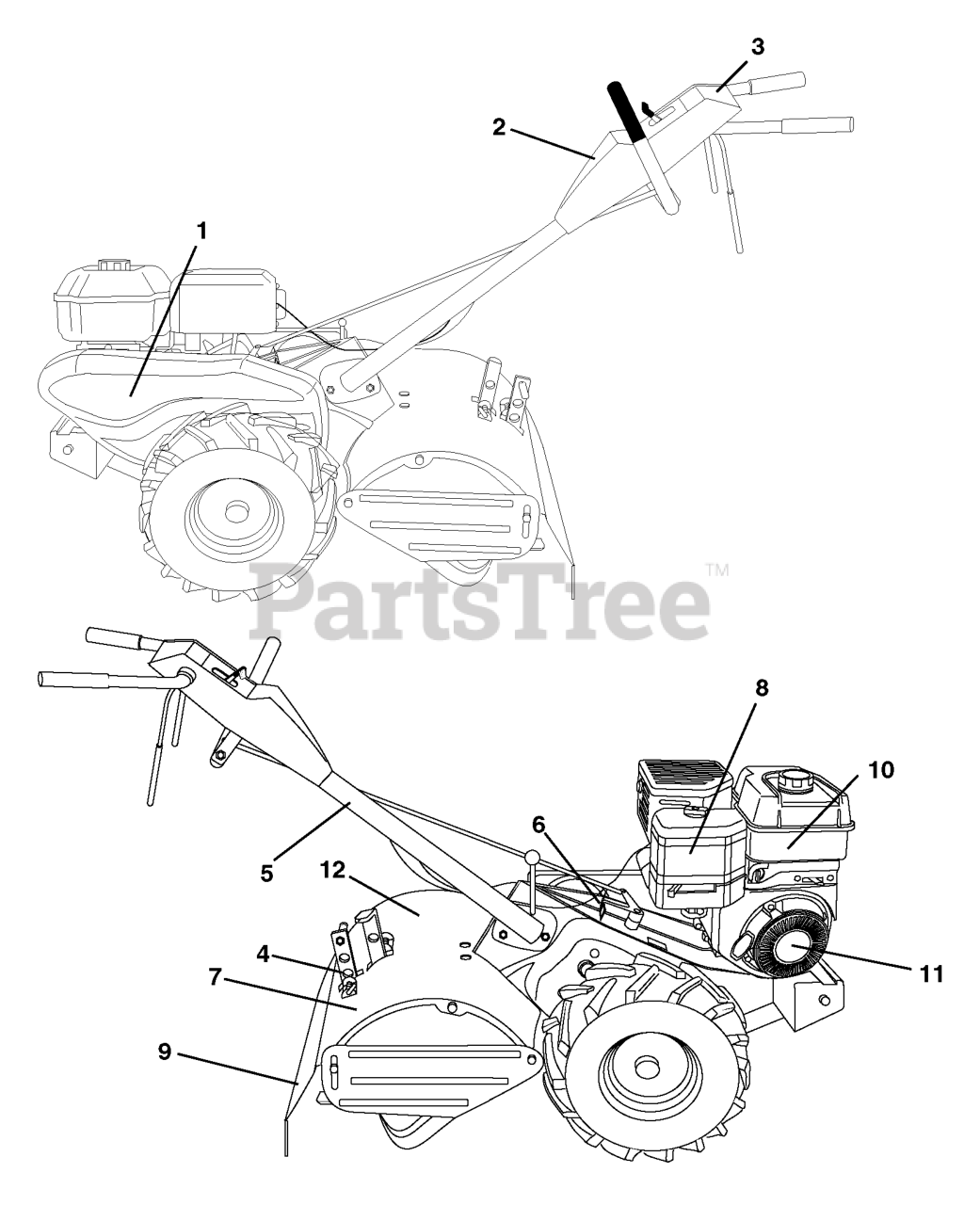 3
2
1
PartsTree™
8
10
6
5
12
4
11
7
9