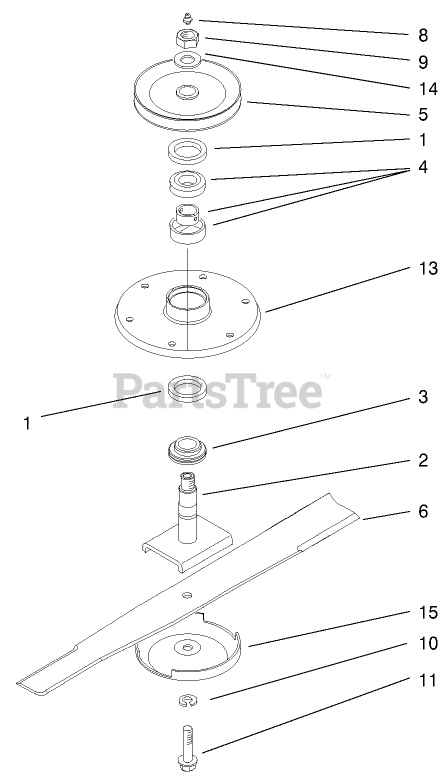 8
9
14
5
1
4
13
PartsTree™
1
3
2
6
15
10
11