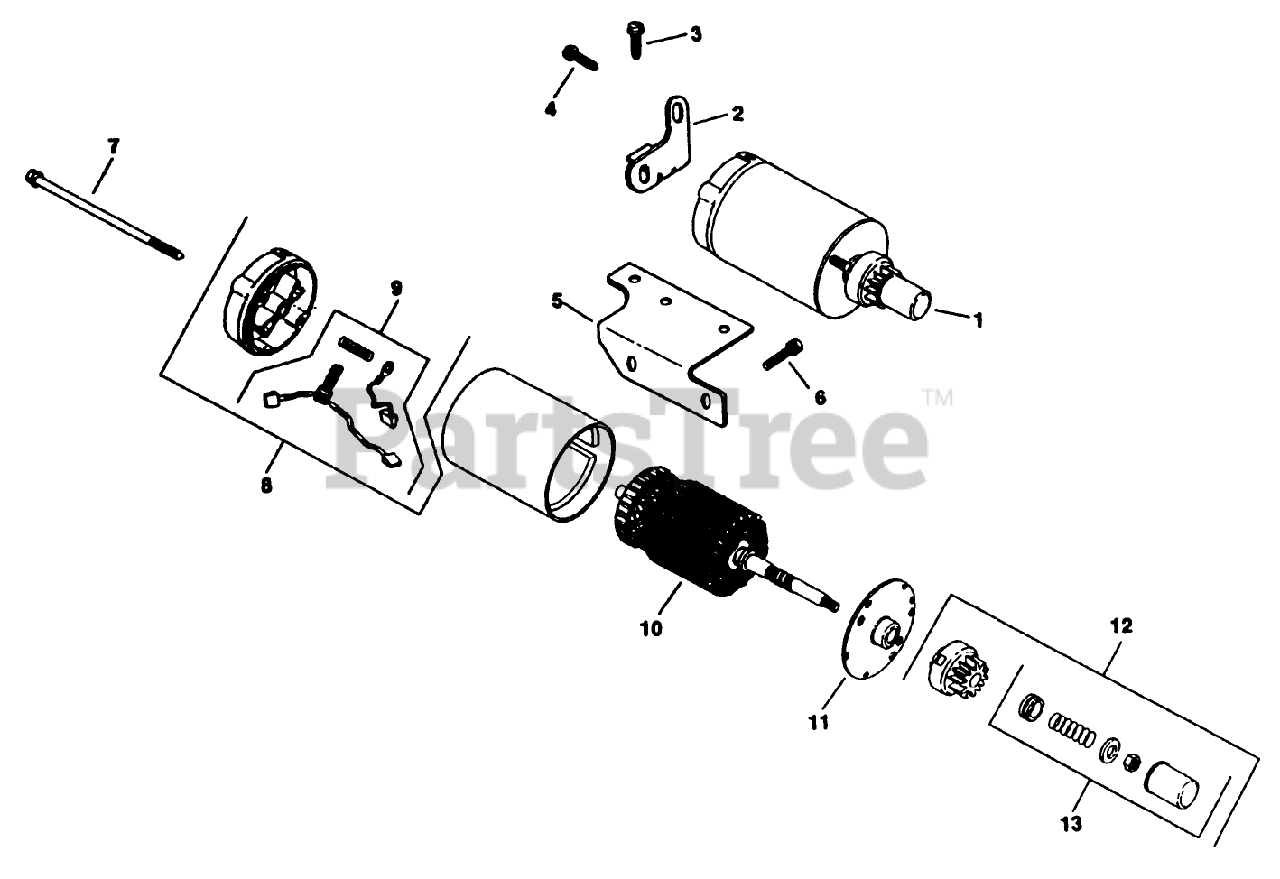 3
4
2
7
9
5
1
6
PartsTree™
8
10
12
11
13