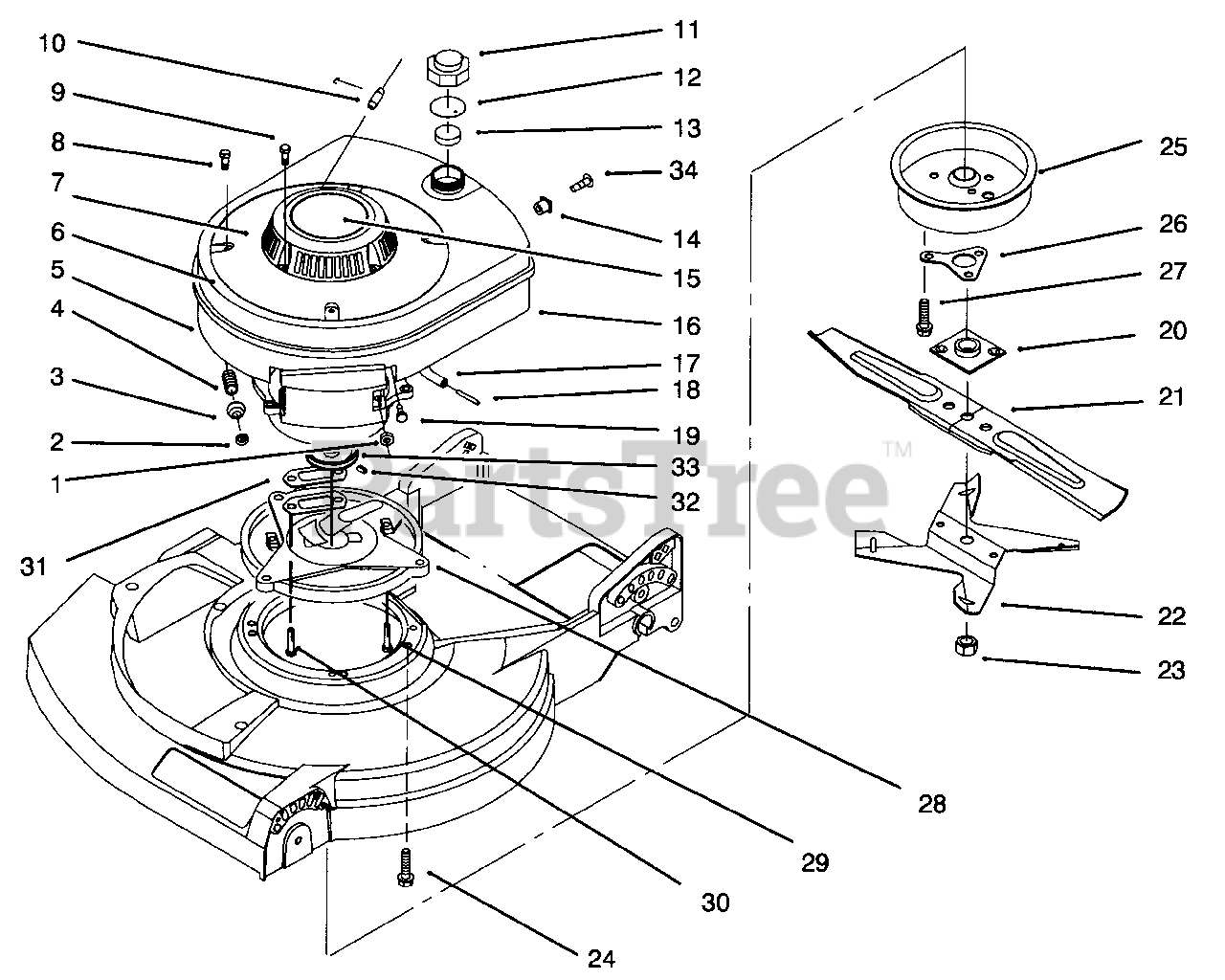 10
9
8
7
6
5
4
3
2
1
31
11
12
13
34
14
15
16
17
18
19
33
32
25
26
27
20
21
22
23
28
29
30
24
PartsTree™