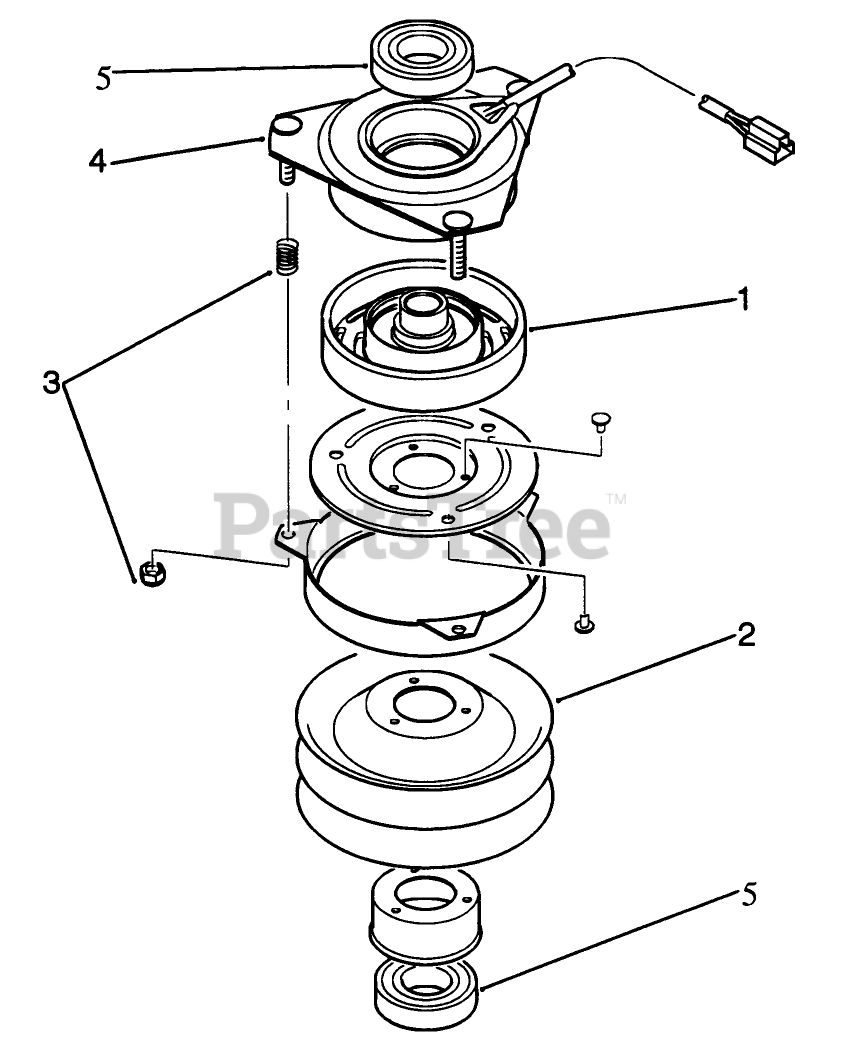 5
4
1
3
PartsTree™
2
5