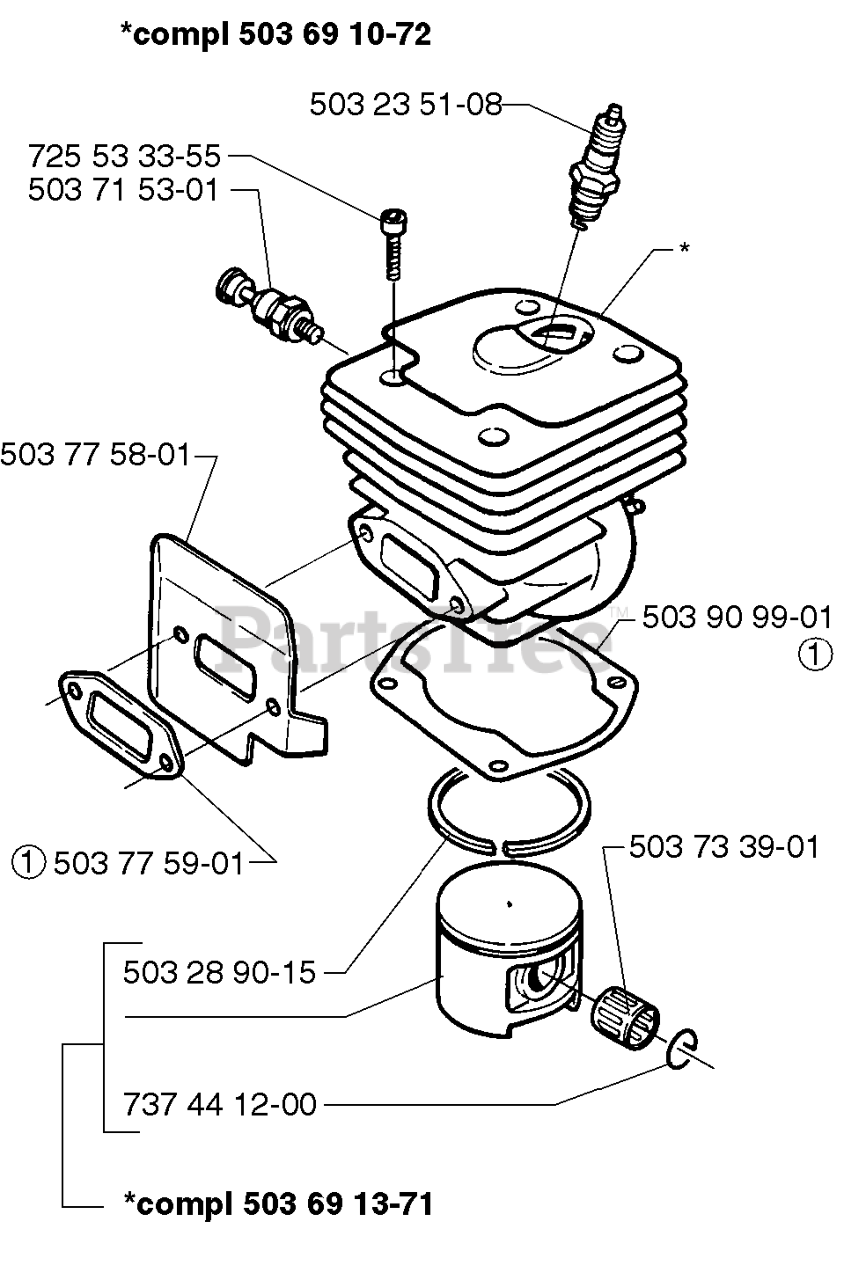 *compl 503 69 10-72

503 23 51-08

725 53 33-55
503 71 53-01

*

503 77 58-01

PartsTree™

503 90 99-01
①

① 503 77 59-01

503 73 39-01

503 28 90-15

737 44 12-00

*compl 503 69 13-71