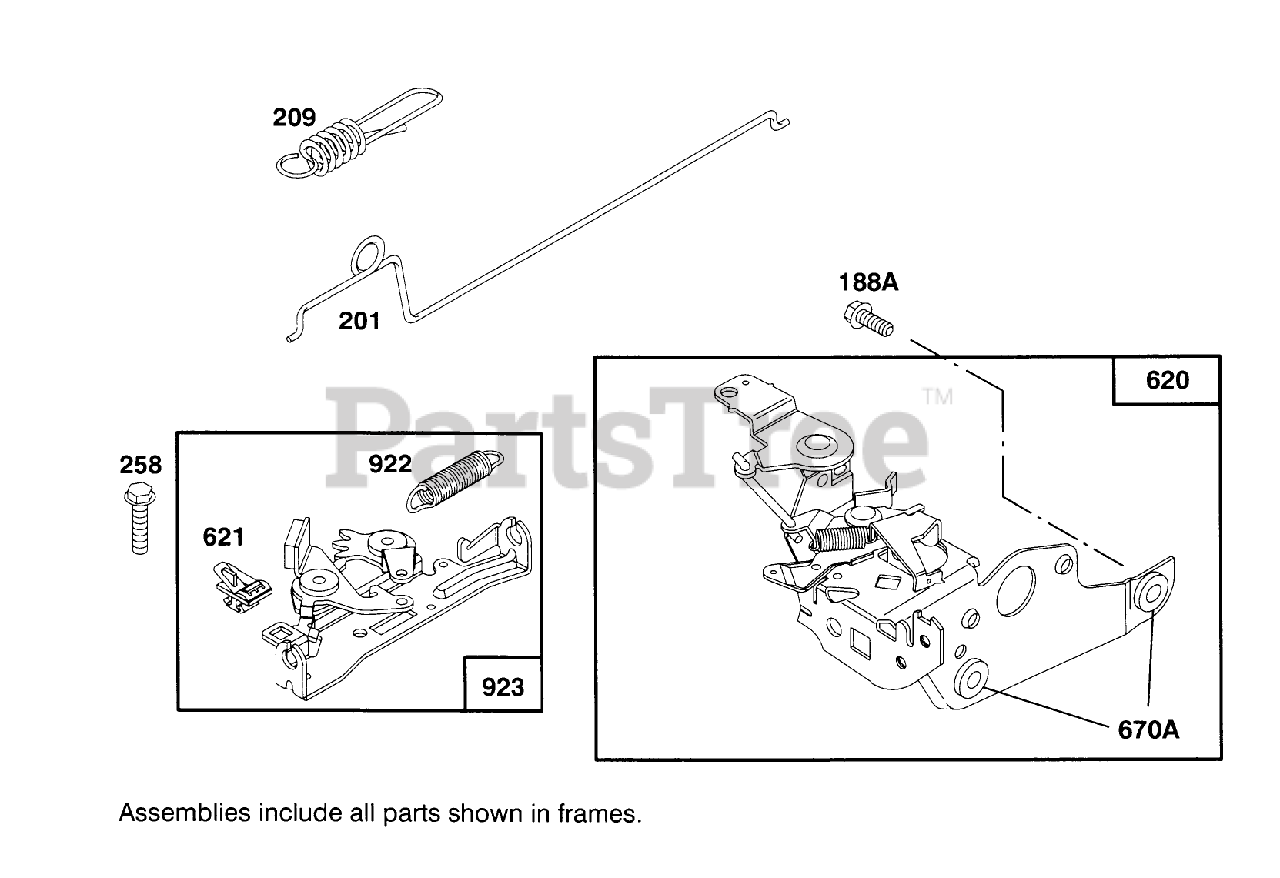 209

201

188A

620

PartsTree™

258

922

621

923

670A

Assemblies include all parts shown in frames.