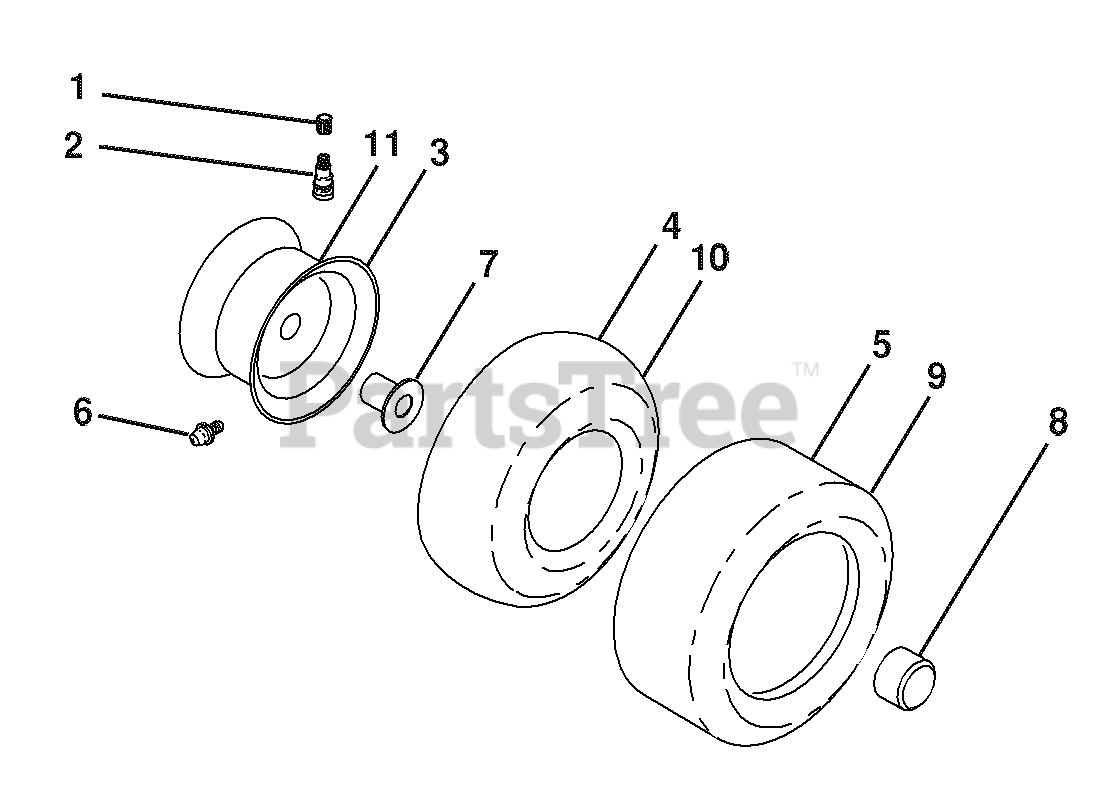 1
2
11
3
4
10
7
5
9
8
6
PartsTree™