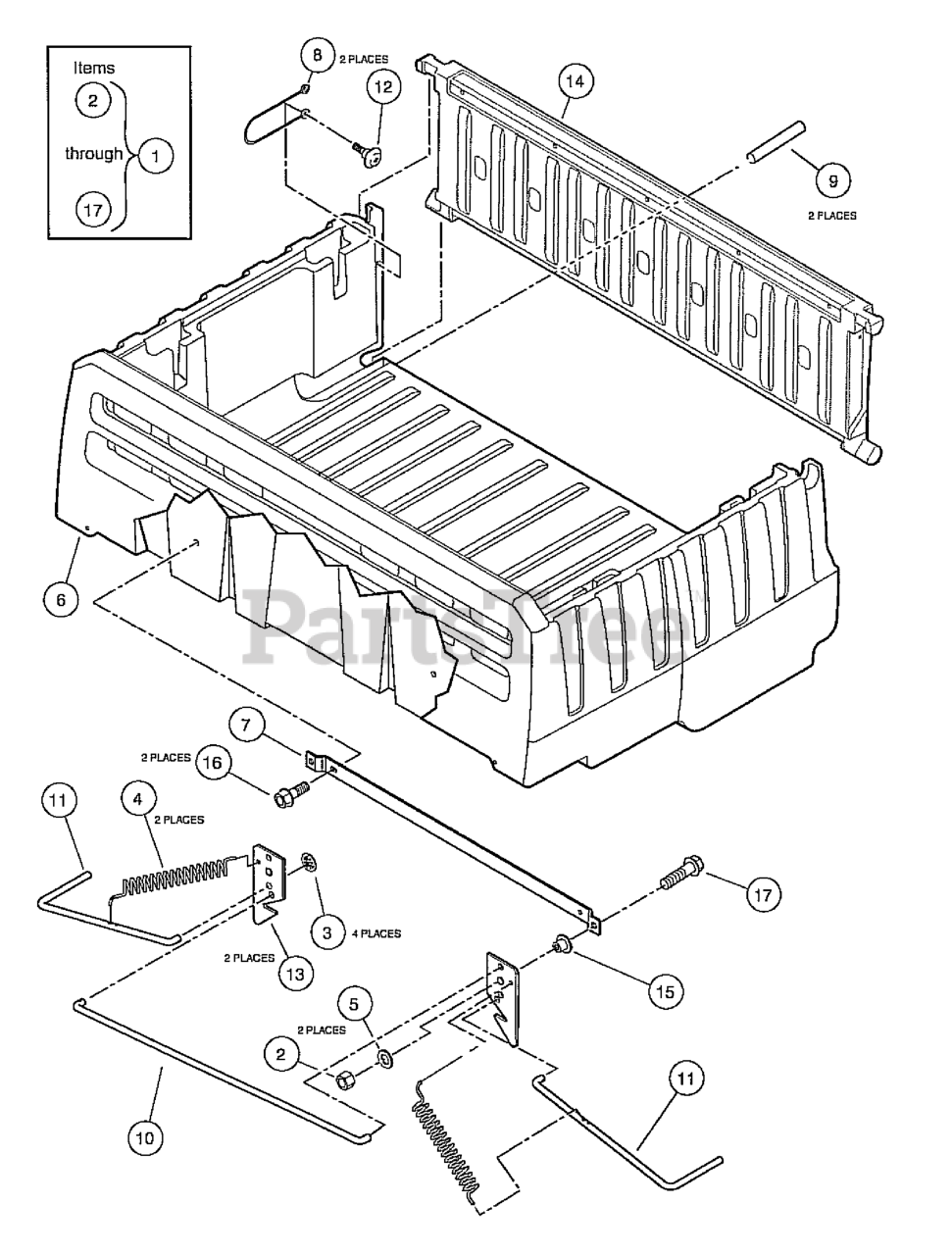 Items
2
through
1
17

8
2 PLACES
12
14
9
2 PLACES
6
PartsTree
7
2 PLACES
16
11
4
2 PLACES
3
4 PLACES
2 PLACES
13
17
15
5
2 PLACES
2
10
11