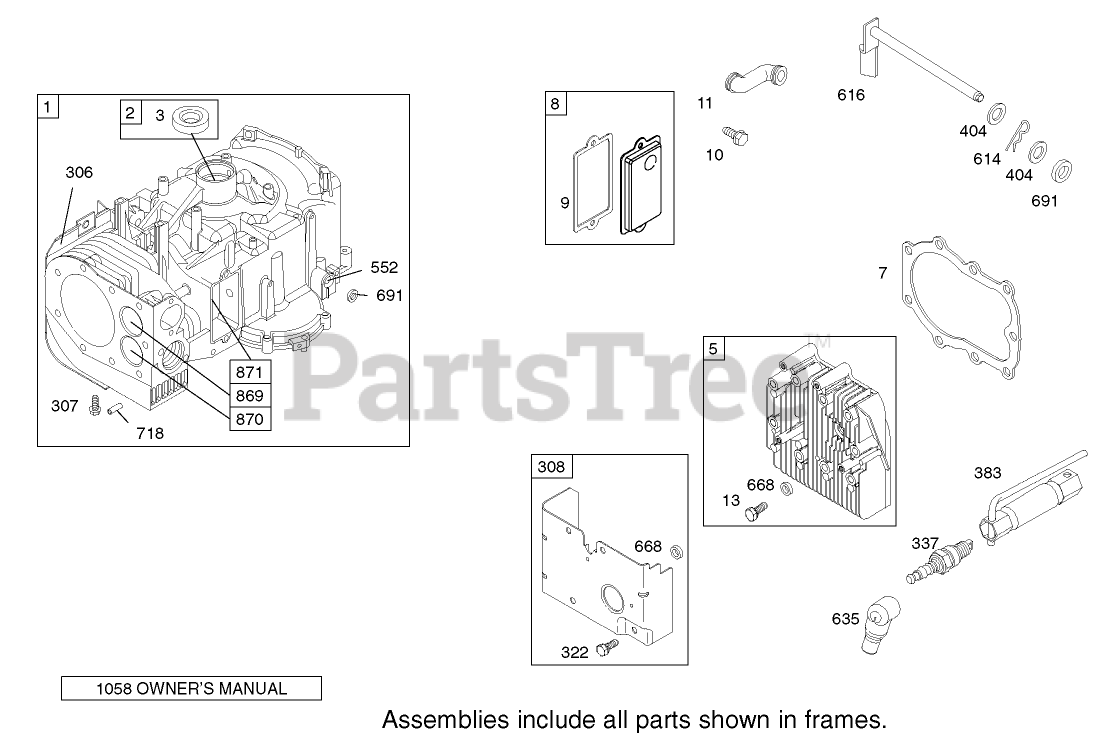 1
2
3
306
552
691
871
869
870
307
718
8
9
11
10
616
404
614
404
691
7
PartsTree™
5
13
668
308
668
322
383
337
635
1058 OWNER'S MANUAL
Assemblies include all parts shown in frames.