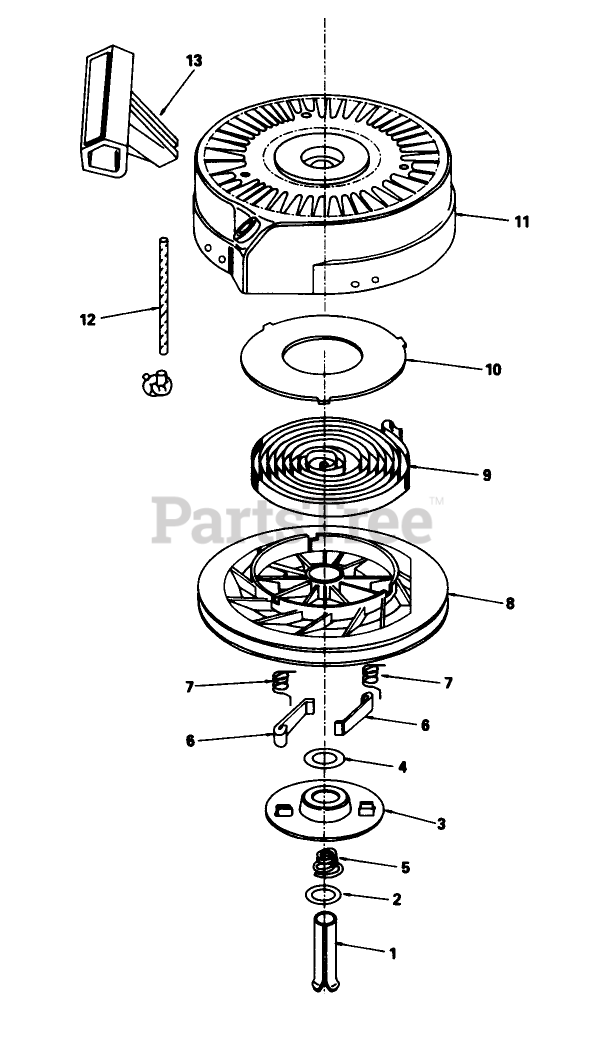 13
11
12
10
9
PartsTree™
8
7
7
6
6
4
3
5
2
1