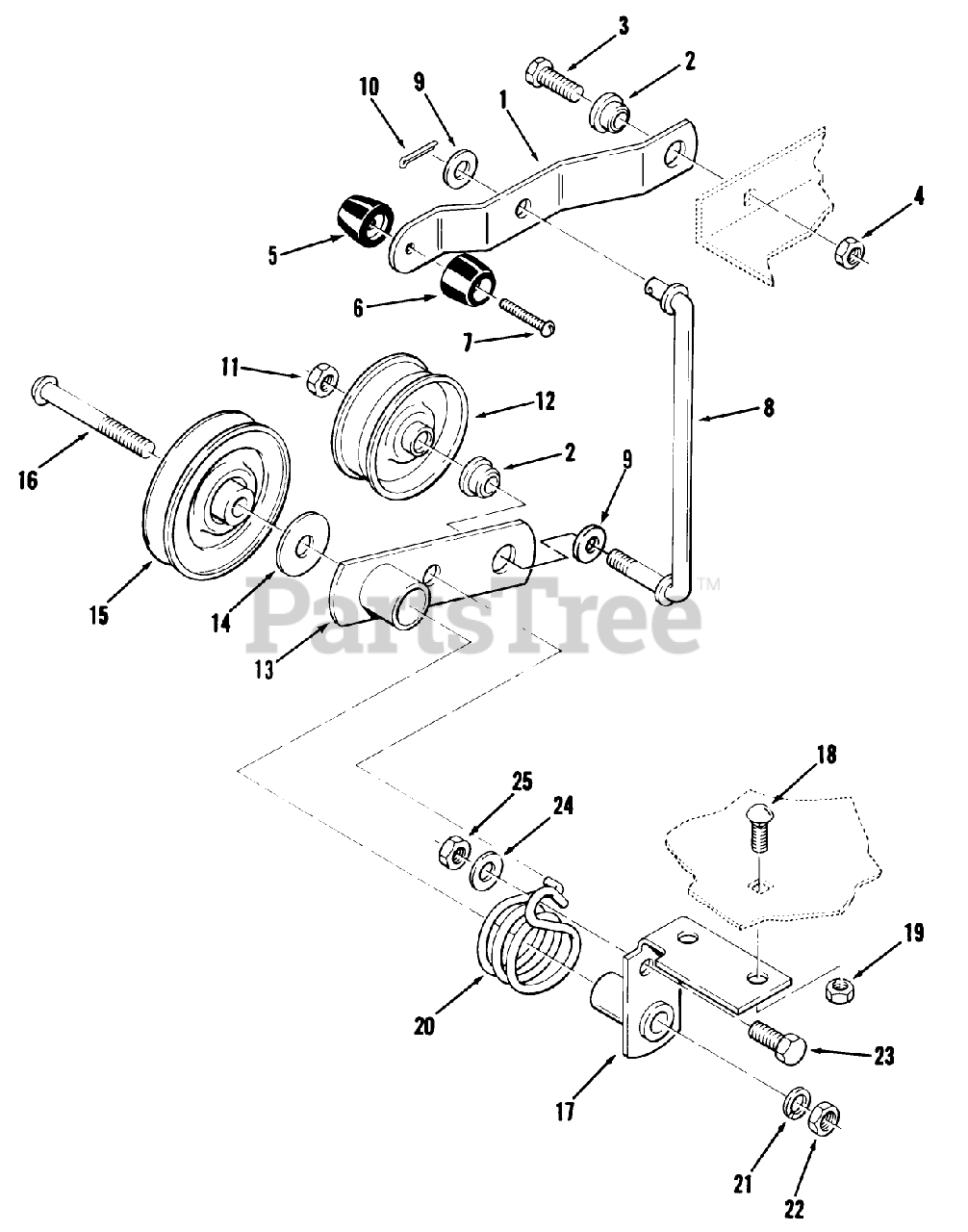 3
2
10
9
1
4
5
6
7
11
12
8
16
2
9
15
14
13
PartsTree™
18
25
24
19
20
23
17
21
22