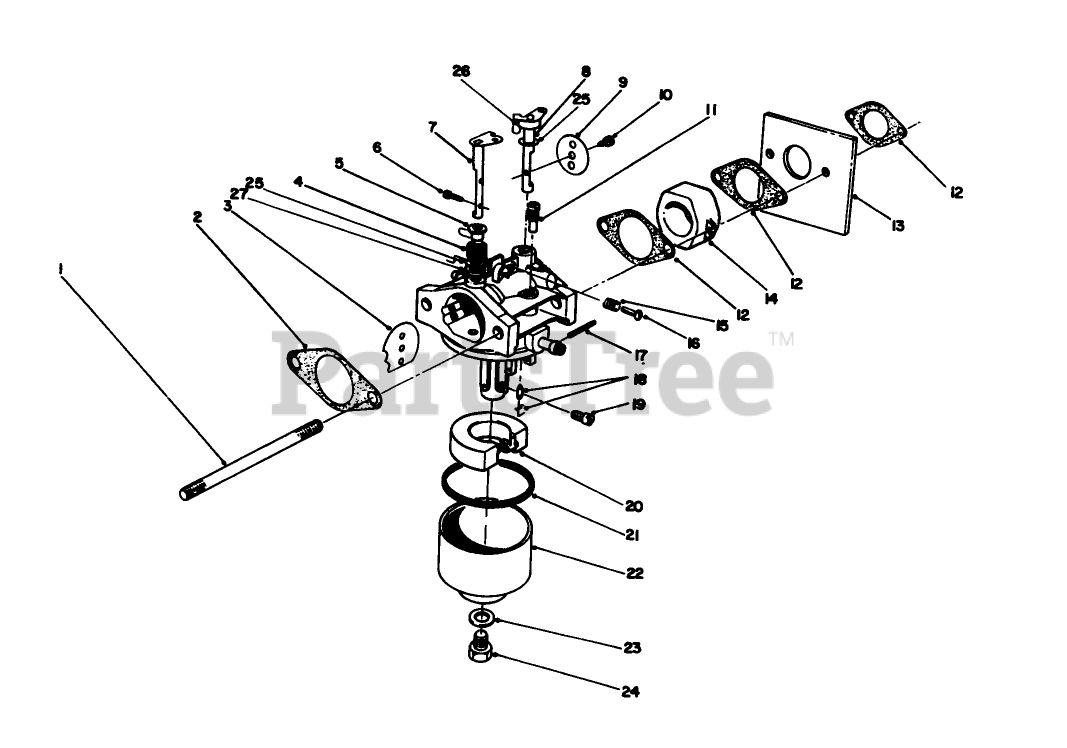 26
8
25
9
10
11
7
6
5
4
25
27
3
2
1
12
13
12
14
12
15
16
17
18
19
20
21
22
23
24
PartsTree™